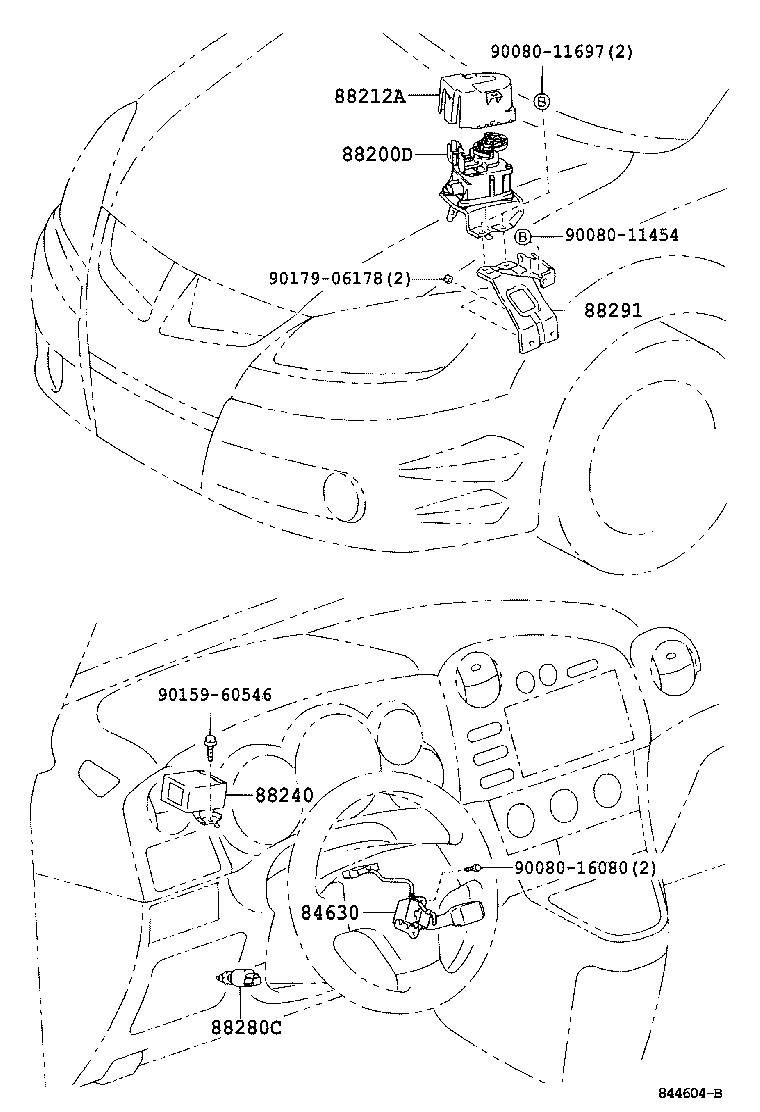 90080-11697(2)
88212A
S
88200D
B
90080-11454
90179-06178(2)
88291
90159-60546
88240
90080-16080(2)
84630
88280C
844604-B