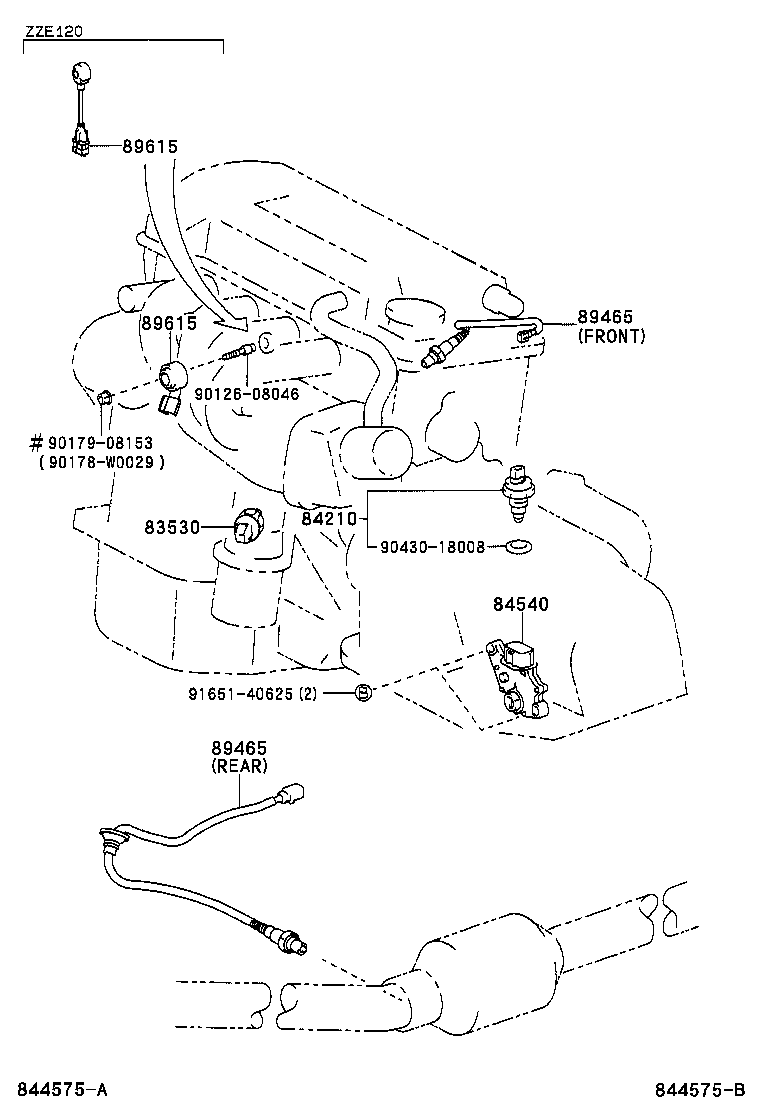 ZZE120

89615

89615

89465
(FRONT)

90126-08046

#90179-08153
(90178-W0029)

83530

84210

90430-18008

84540

91651-40625 (2)

89465
(REAR)

844575-A

844575-B