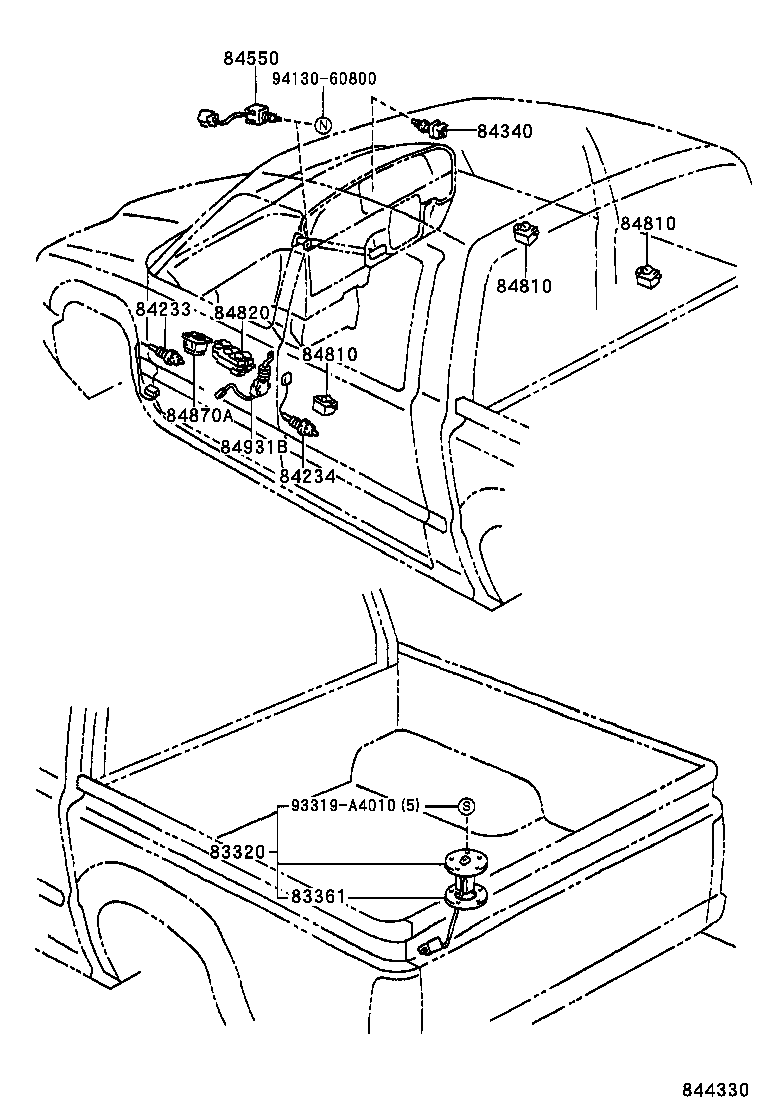 84550
94130-60800
N
84340
84810
84810
84233
84820
84810
84870A
84931B
84234
93319-A4010 (5)
S
83320
83361
844330