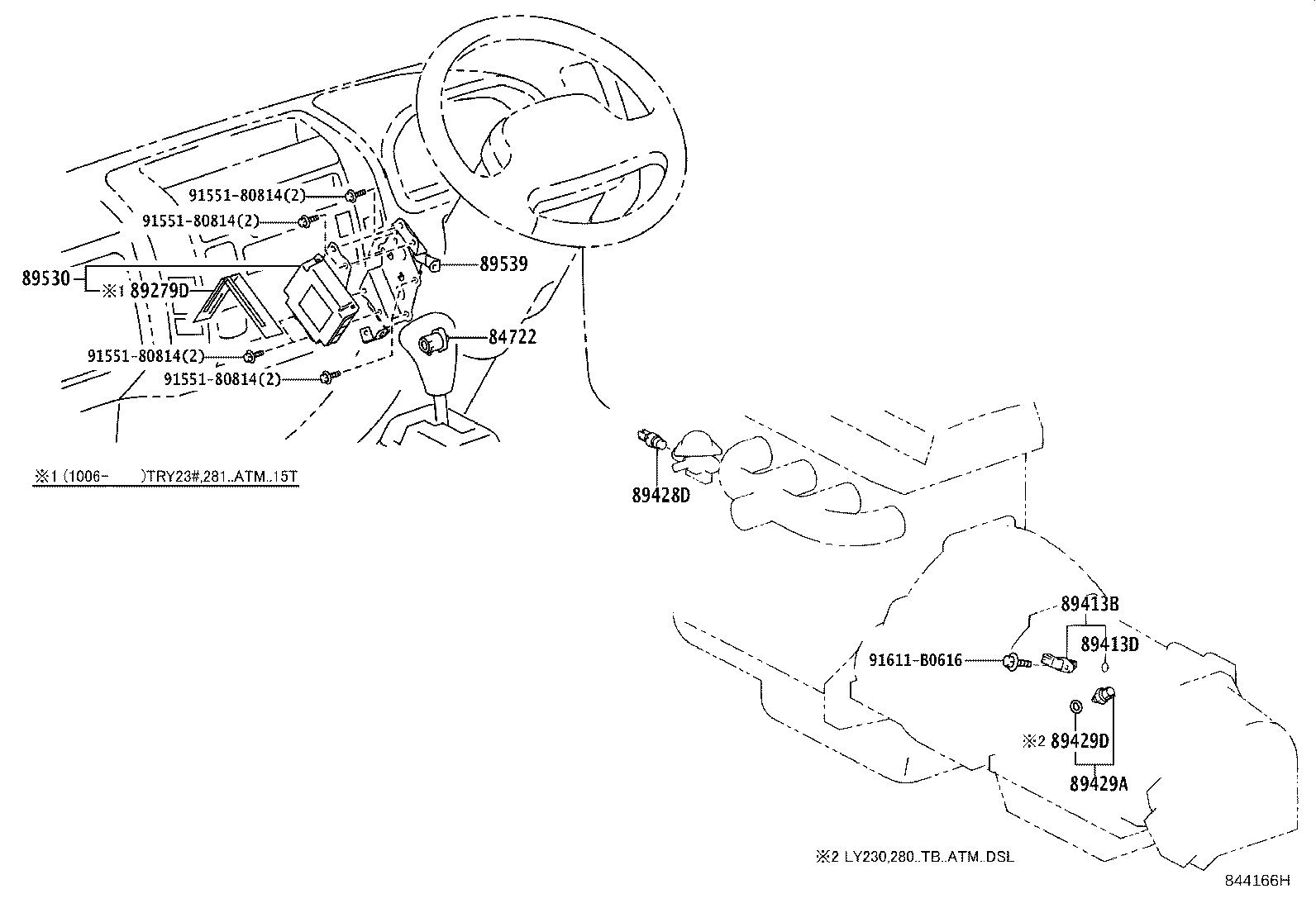 91551-80814(2)
91551-80814(2)
89530
※1 89279D
89539
84722
91551-80814(2)
91551-80814(2)
※1 (1006- )TRY23#,281..ATM..15T
89428D
89413B
89413D
91611-B0616
※2 89429D
89429A
※2 LY230,280..TB..ATM..DSL
844166H