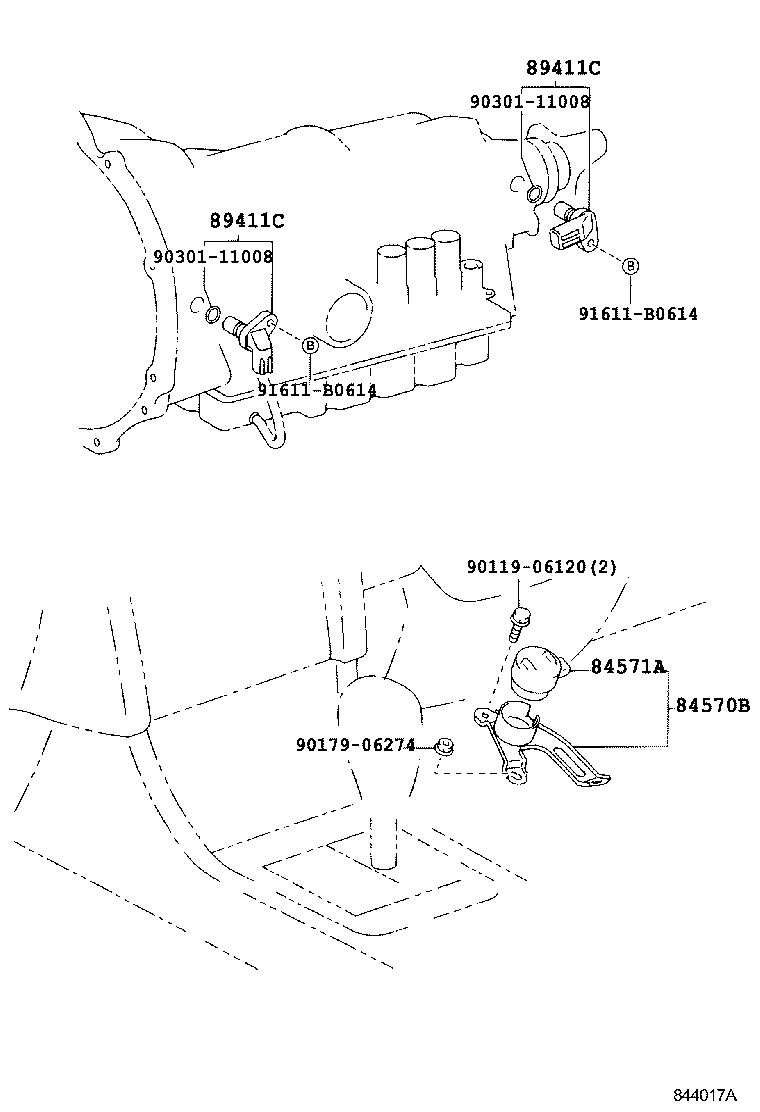 89411C
90301-11008
89411C
90301-11008
B
91611-B0614
B
91611-B0614

90119-06120(2)
84571A
84570B
90179-06274

844017A