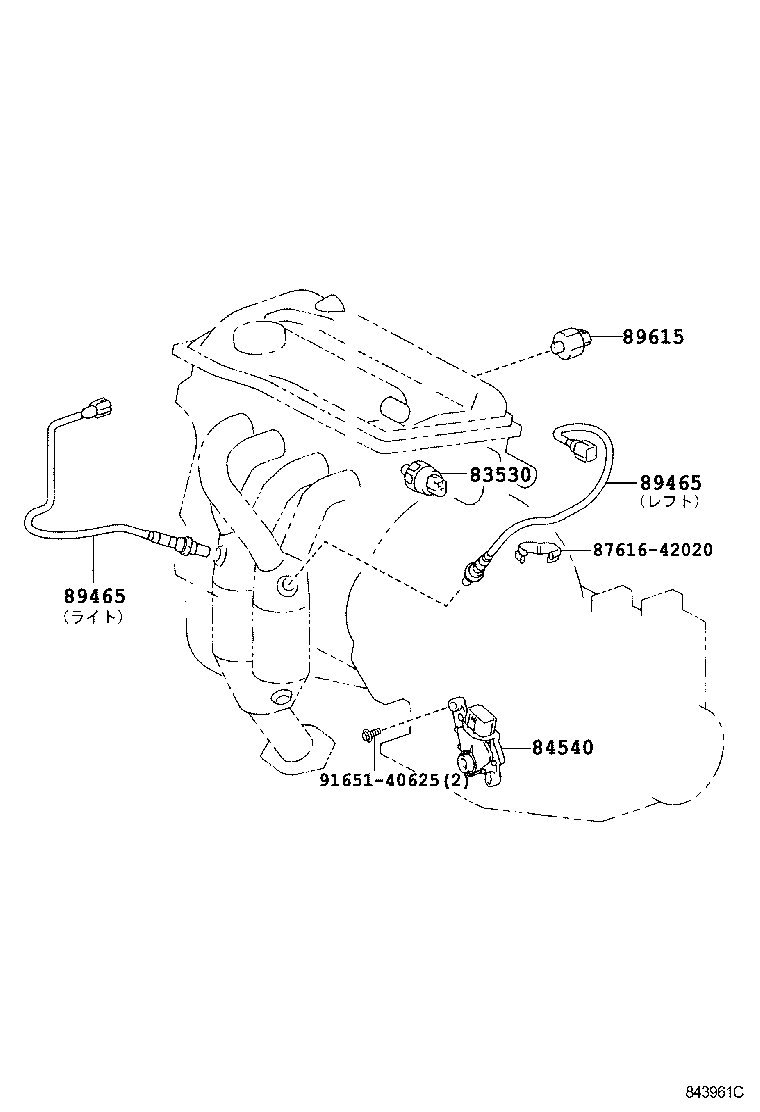 89615

83530

89465
(レフト)

87616-42020

89465
(ライト)

84540

91651-40625(2)

843961C