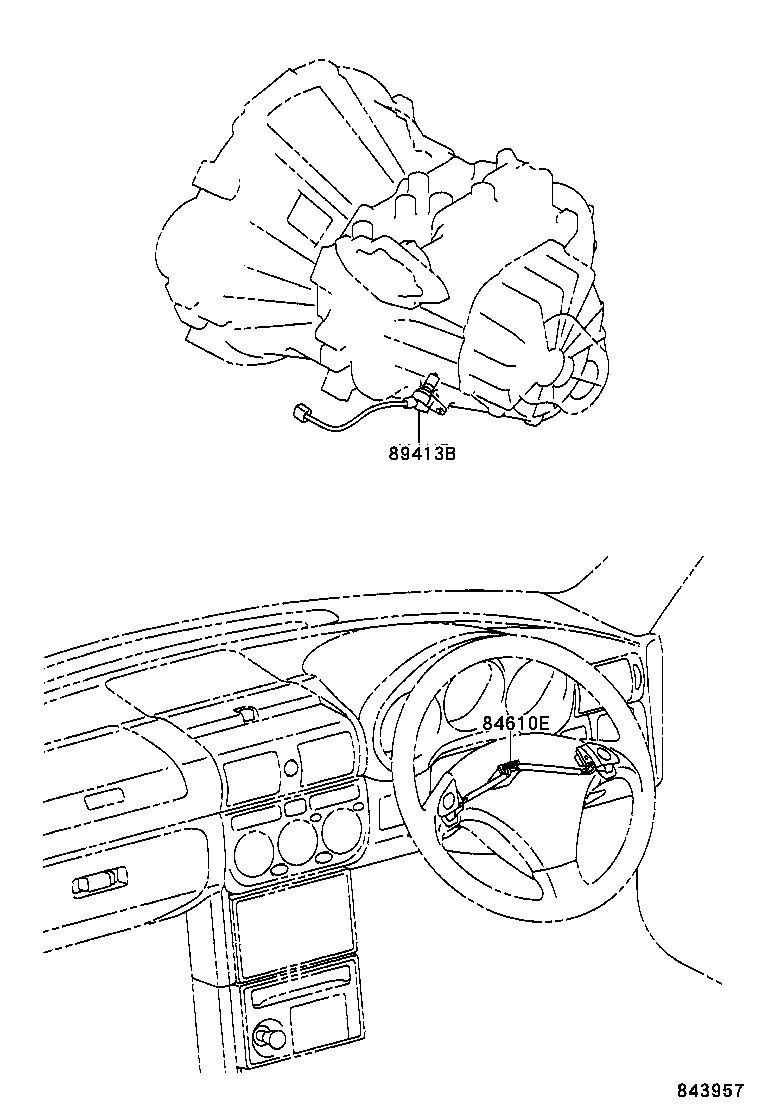 89413B

84610E

843957