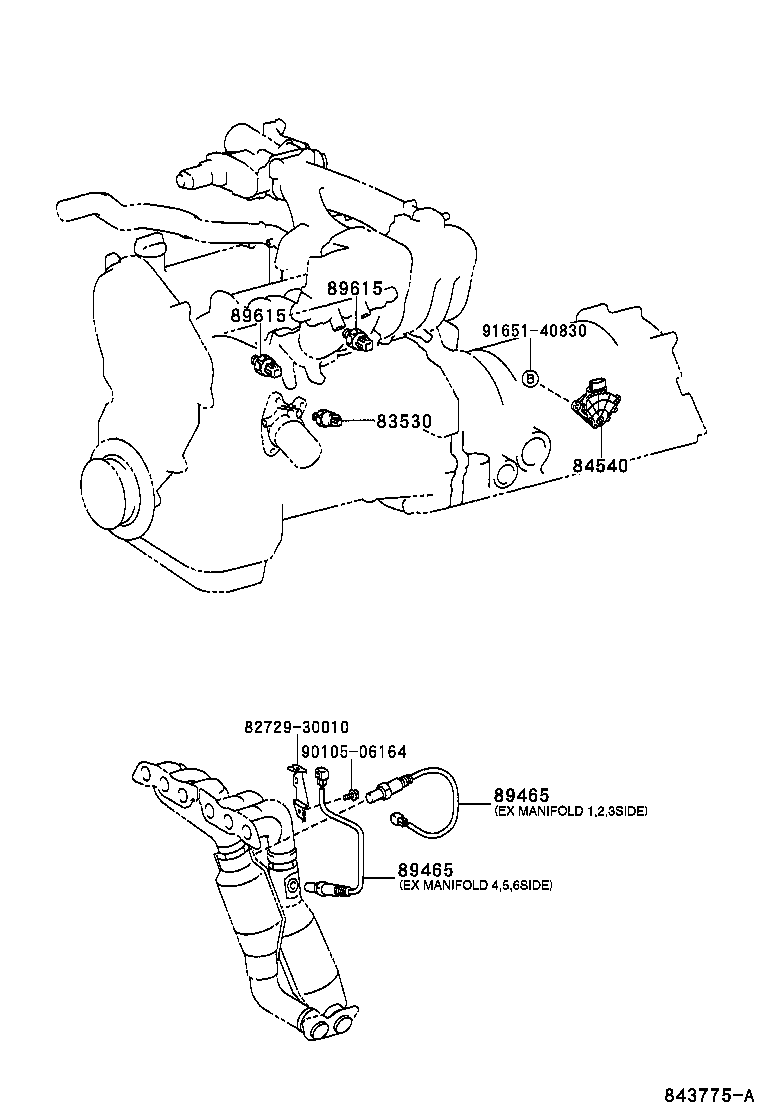 89615
89615
91651-40830
B
83530
84540

82729-30010
90105-06164
89465
(EX MANIFOLD 1,2,3SIDE)
89465
(EX MANIFOLD 4,5,6SIDE)

843775-A