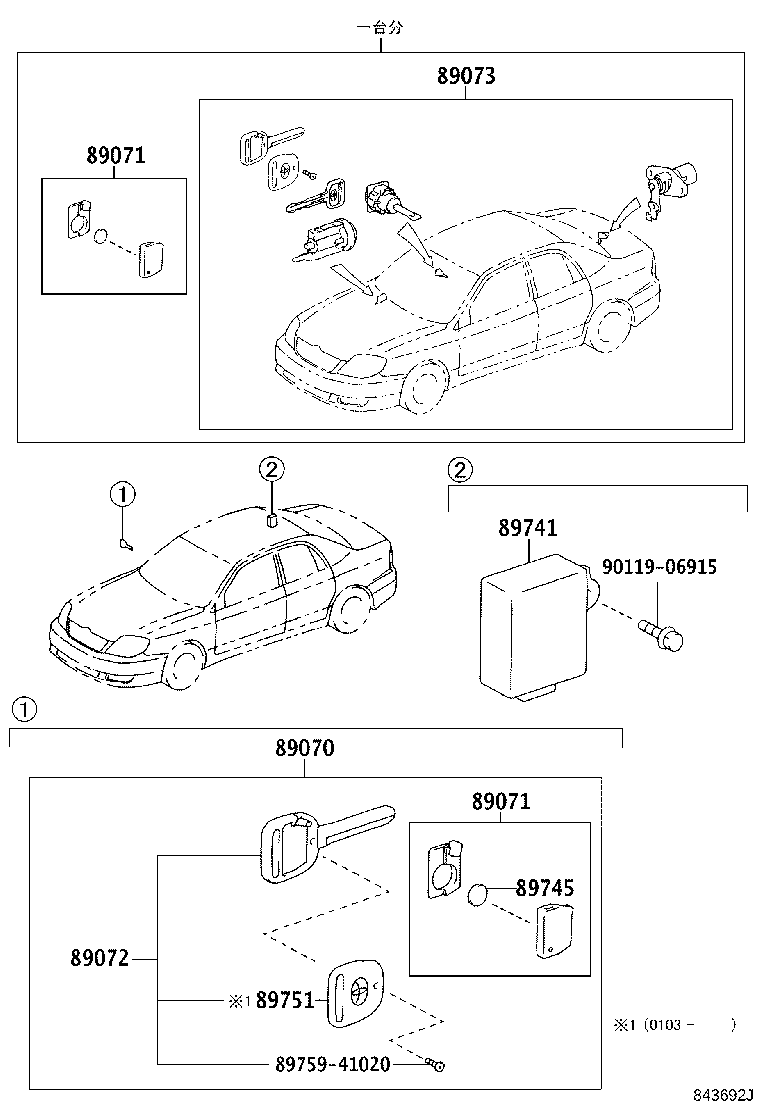 一台分

89073

89071

①

②

②

89741

90119-06915

①

89070

89071

89745

89072

※1 89751

89759-41020

※1 (0103 - )

843692J