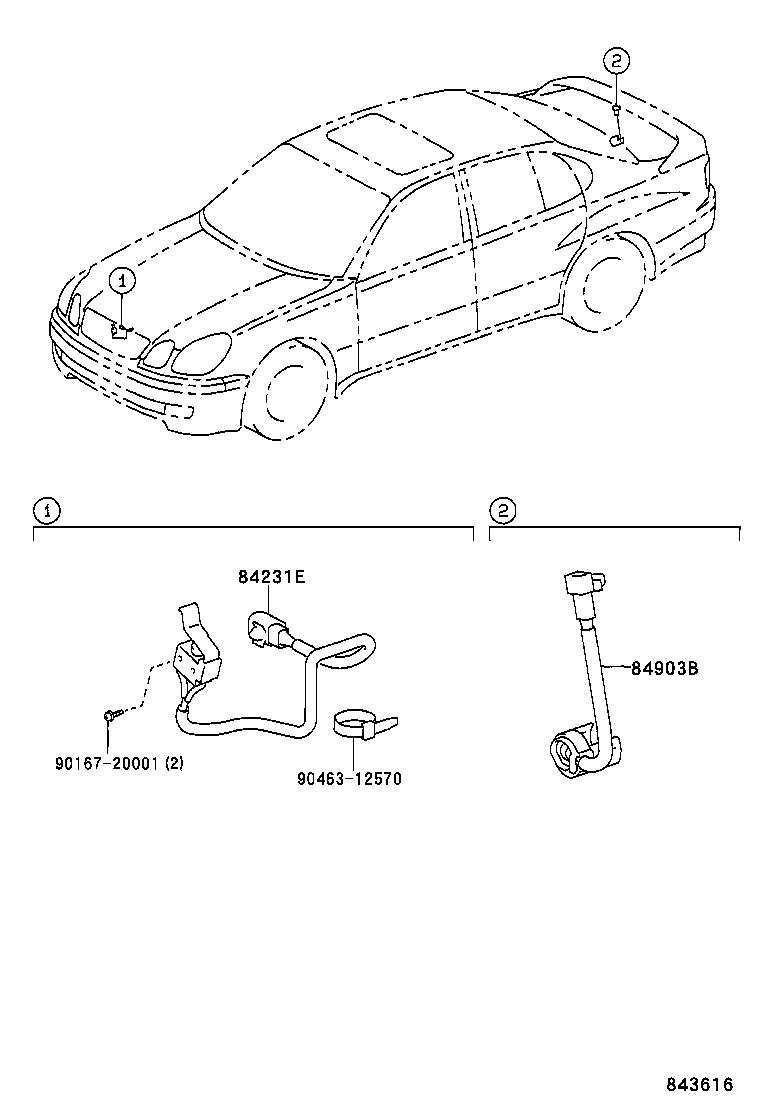 2

1

1

2

84231E

84903B

90167-20001 (2)

90463-12570

843616