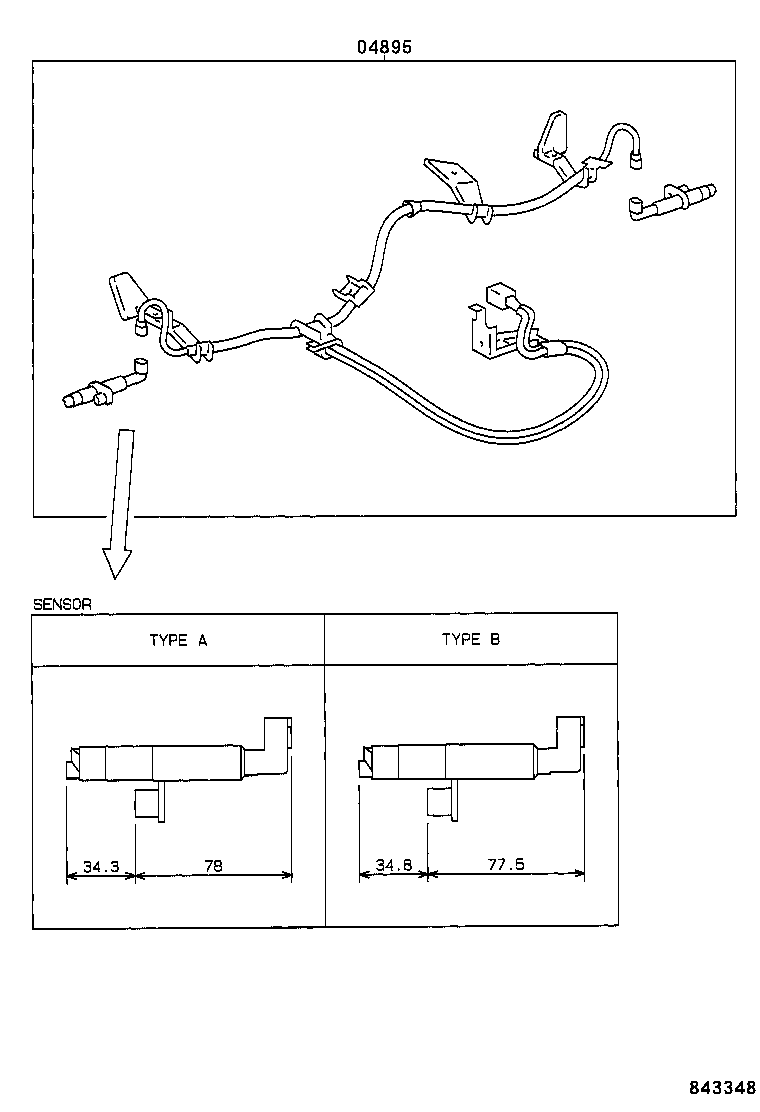 04895

SENSOR

| TYPE A | TYPE B |
|---|---|
| 34.3 78 | 34.8 77.5 |

843348