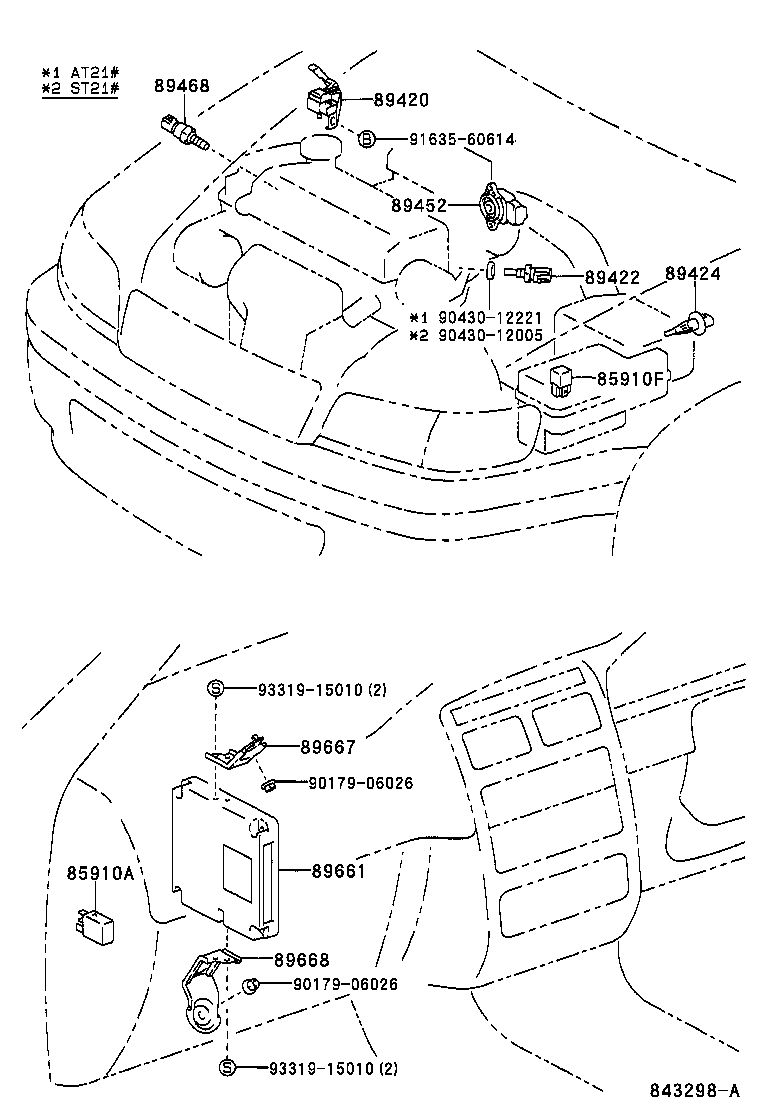 *1 AT21#
*2 ST21#

89468

89420

B 91635-60614

89452

89422

89424

*1 90430-12221
*2 90430-12005

85910F

S 93319-15010 (2)

89667

90179-06026

89661

85910A

89668

90179-06026

S 93319-15010 (2)

843298-A