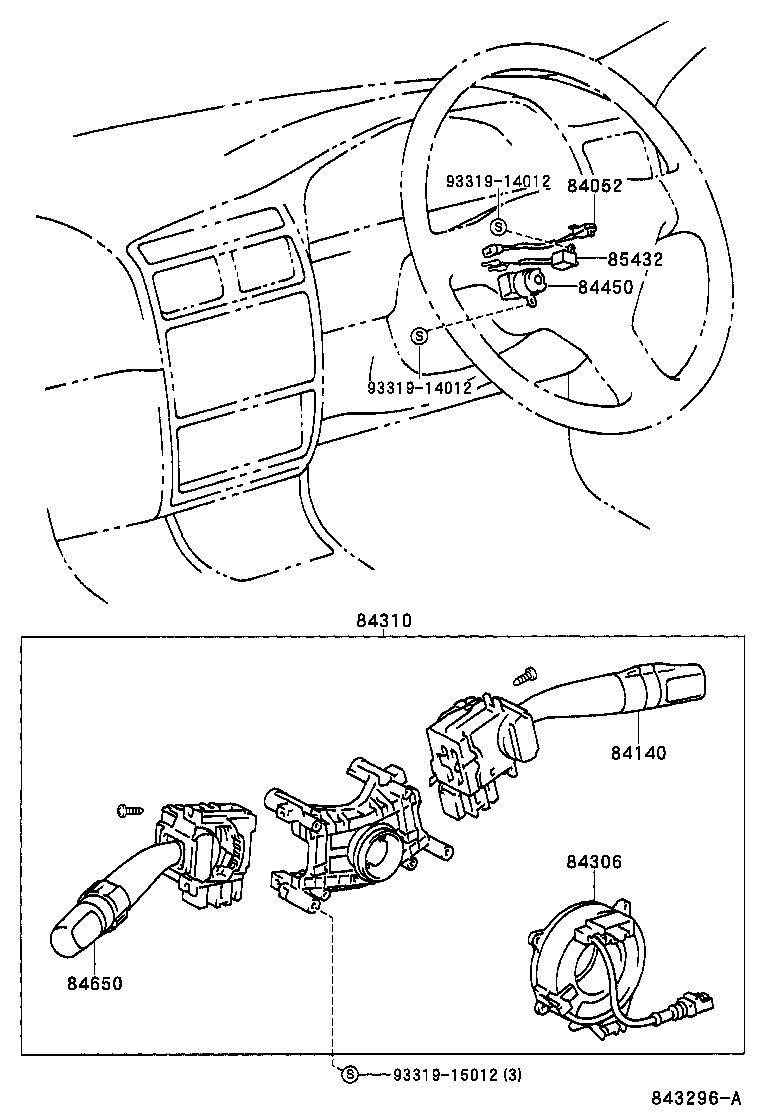 93319-14012
84052
S
85432
84450
S
93319-14012
84310
84140
84306
84650
S 93319-15012 (3)
843296-A