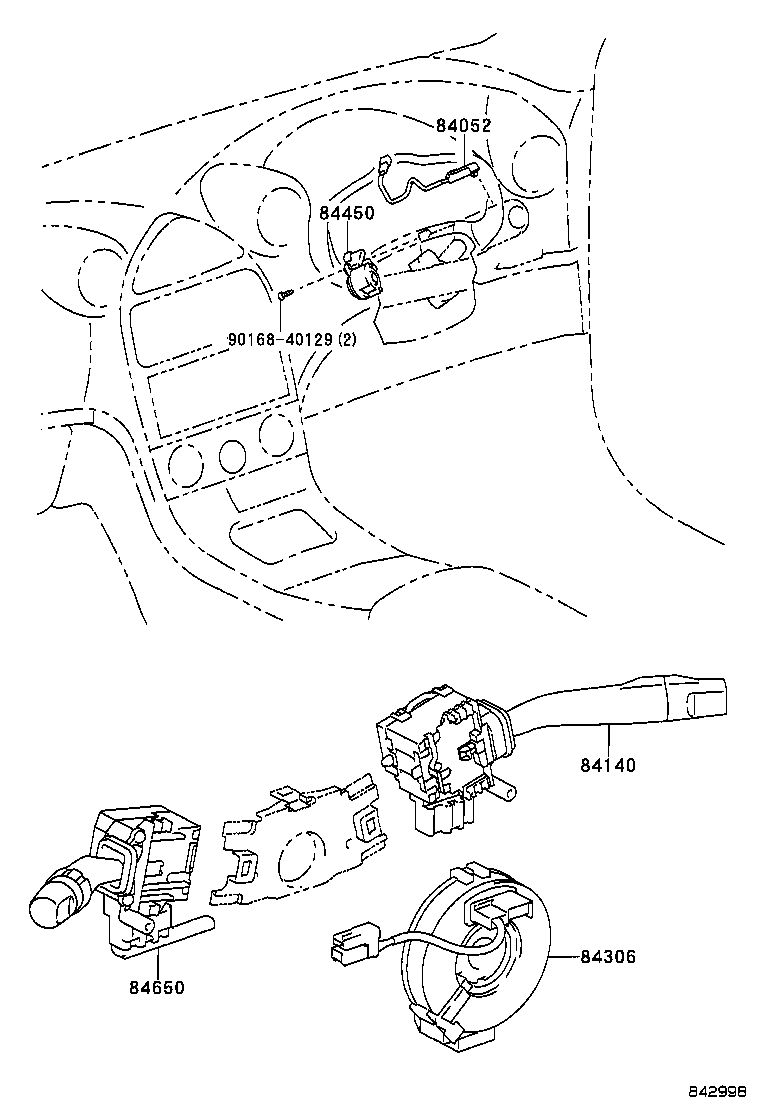 84052
84450
90168-40129 (2)
84140
84650
84306
842998