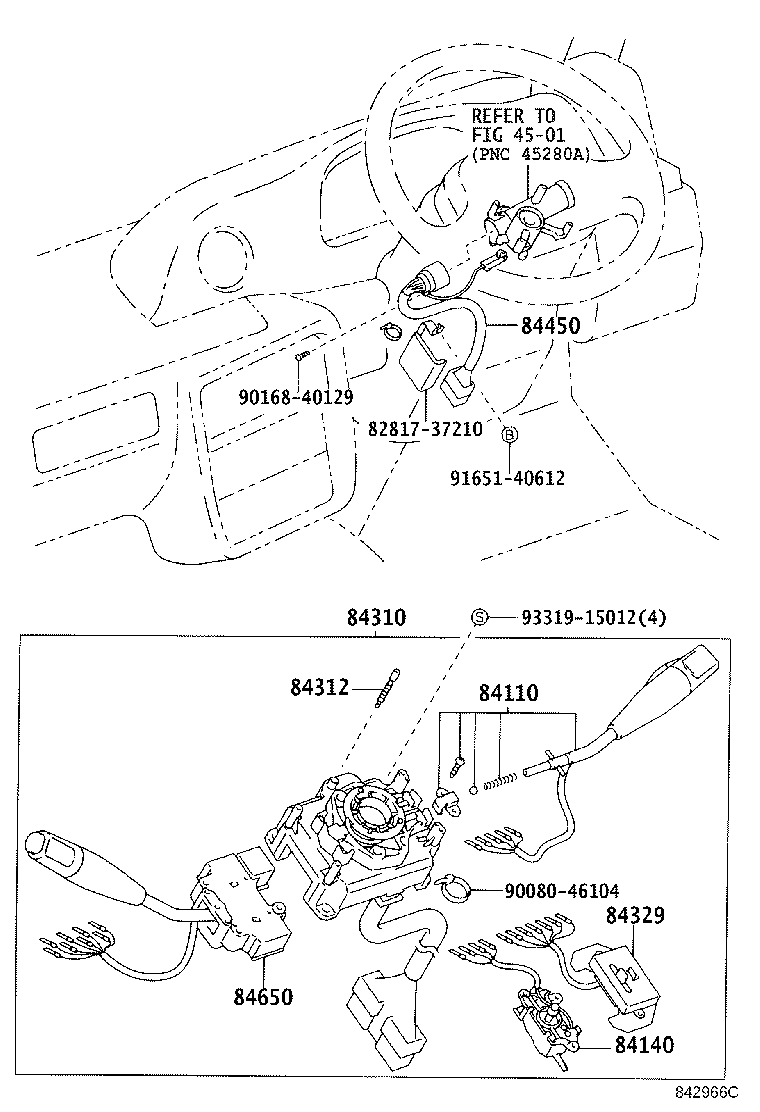 REFER TO
FIG 45-01
(PNC 45280A)

84450

90168-40129

82817-37210

Ⓑ

91651-40612

84310

Ⓢ 93319-15012(4)

84312

84110

90080-46104

84329

84650

84140

842966C