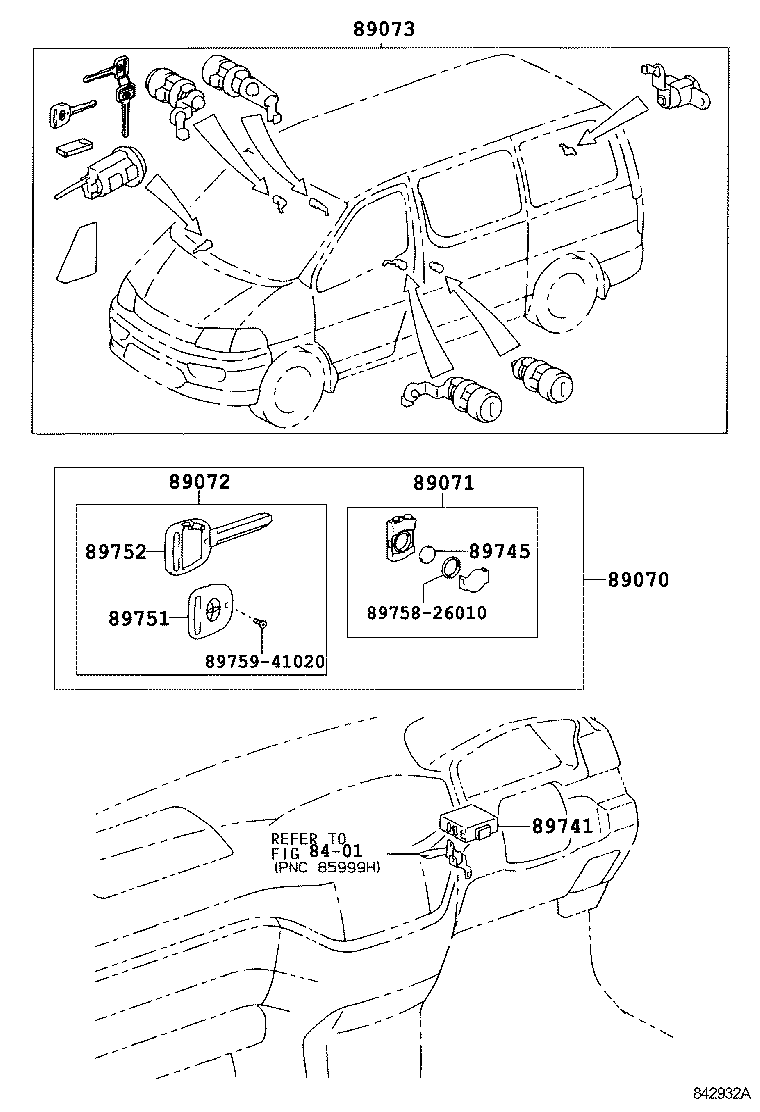 89073

89072

89752

89751

89759-41020

89071

89745

89758-26010

89070

REFER TO
FIG 84-01
(PNC 85999H)

89741

842932A