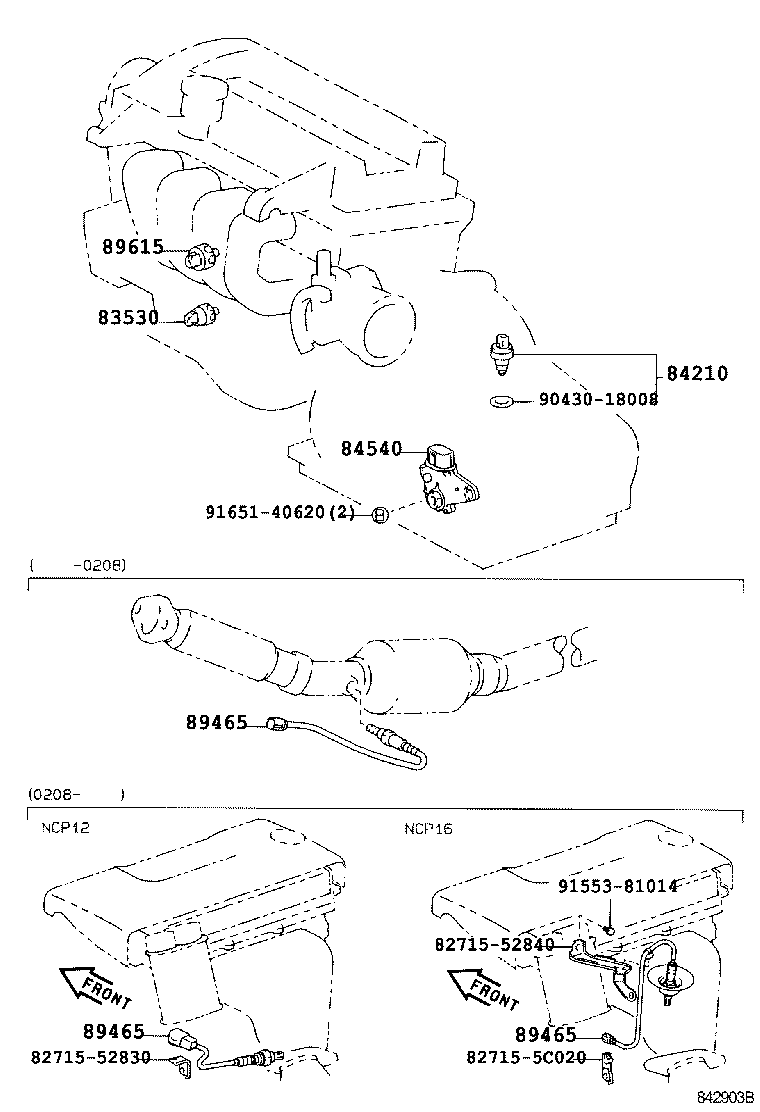 89615

83530

84210

90430-18008

84540

91651-40620(2)

( -0208)

89465

(0208- )

NCP12

FRONT

89465

82715-52830

NCP16

91553-81014

82715-52840

FRONT

89465

82715-5C020

842903B