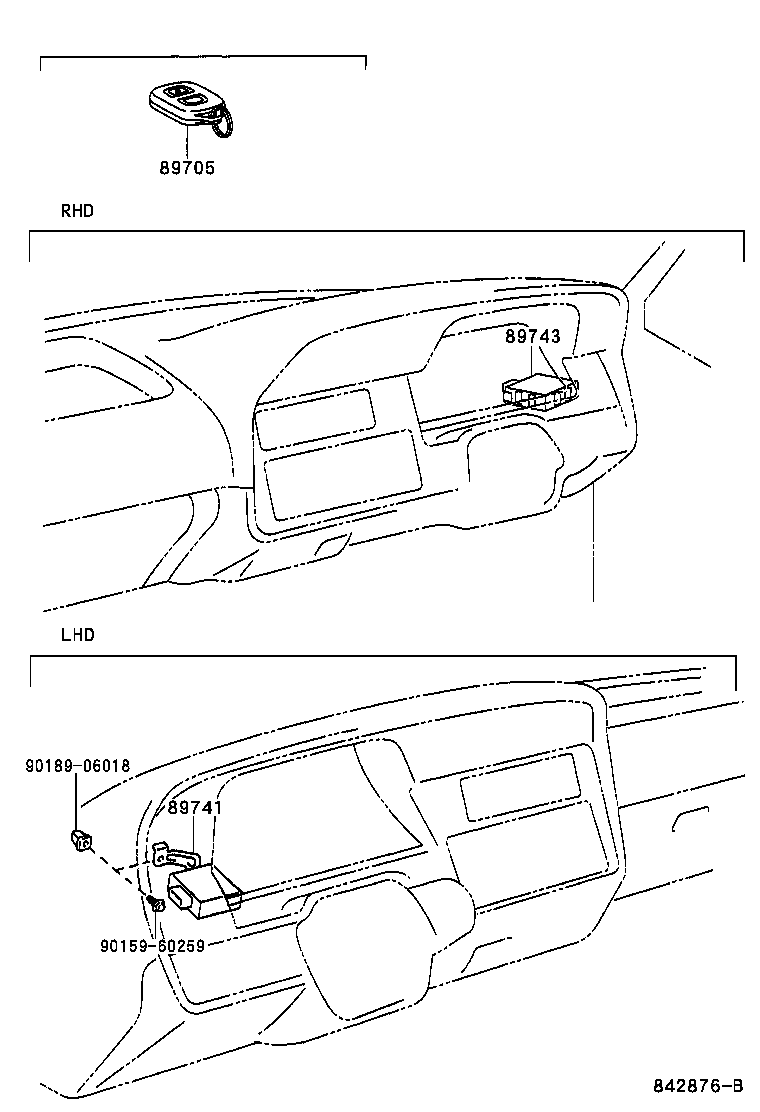 89705

RHD

89743

LHD

90189-06018

89741

90159-60259

842876-B