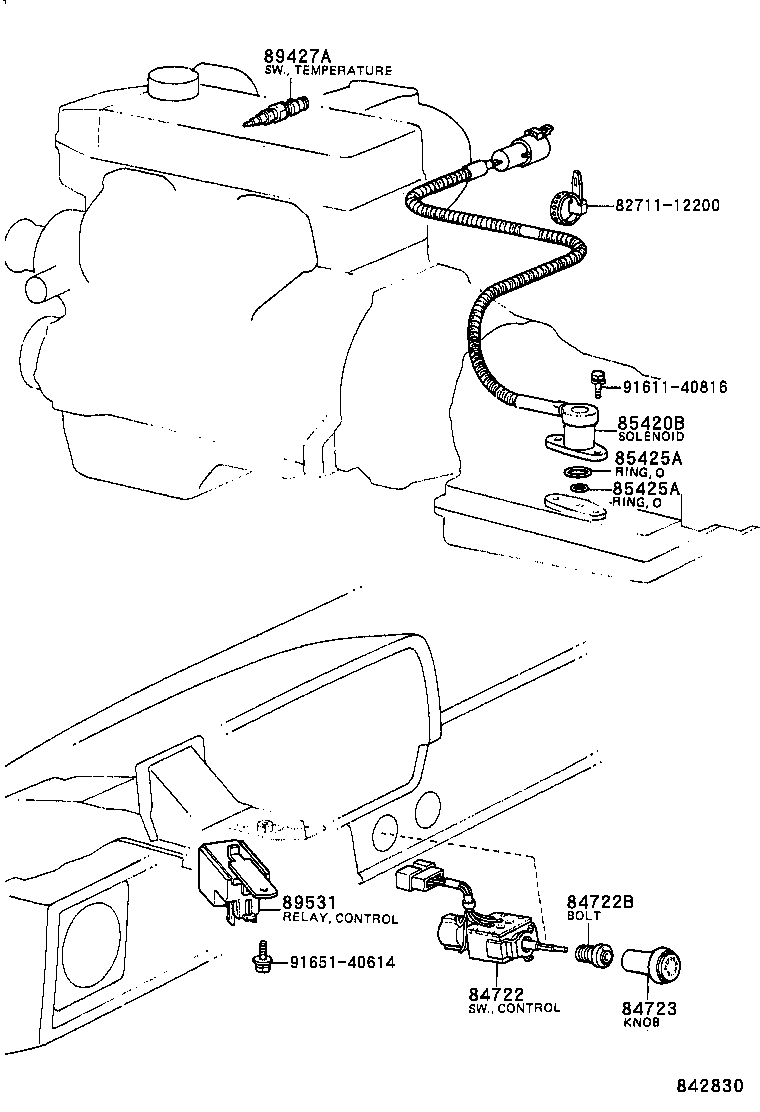 89427A
SW., TEMPERATURE

82711-12200

91611-40816

85420B
SOLENOID

85425A
RING, O

85425A
RING, O

89531
RELAY, CONTROL

91651-40614

84722B
BOLT

84722
SW., CONTROL

84723
KNOB

842830