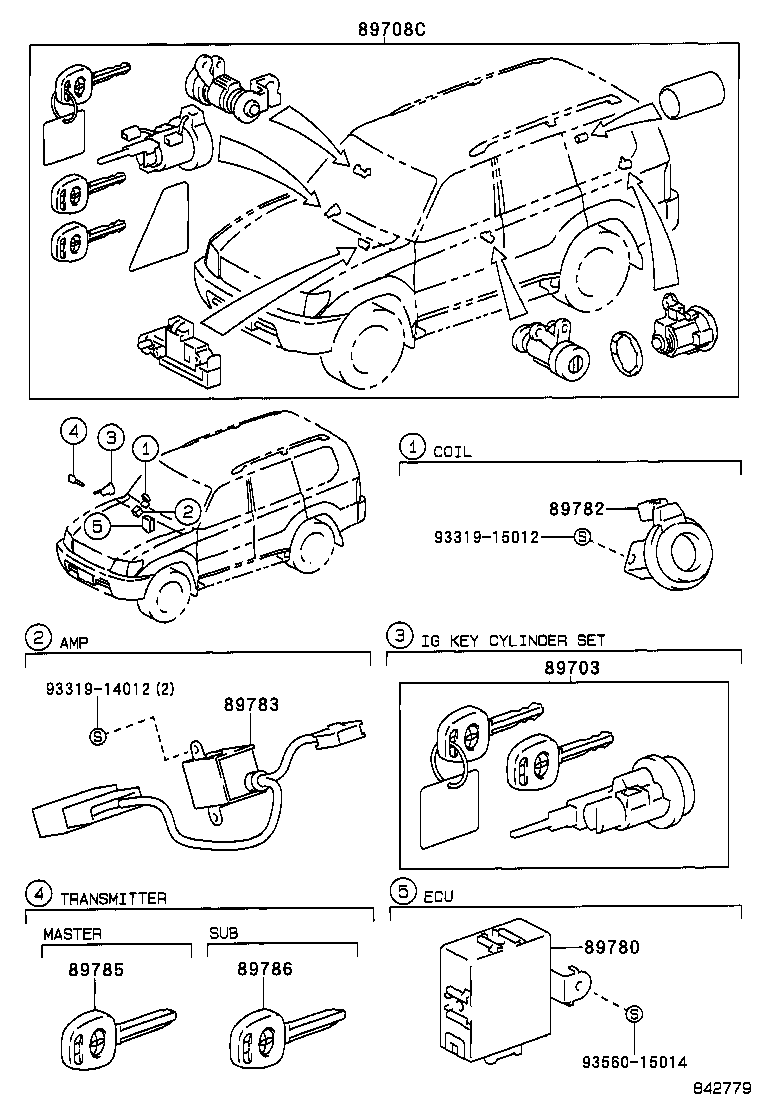 89708C

4
3
1
5
2

1 COIL

89782
93319-15012 S

2 AMP

93319-14012 (2)
S
89783

3 IG KEY CYLINDER SET

89703

4 TRANSMITTER

MASTER
89785

SUB
89786

5 ECU

89780
S
93560-15014

842779