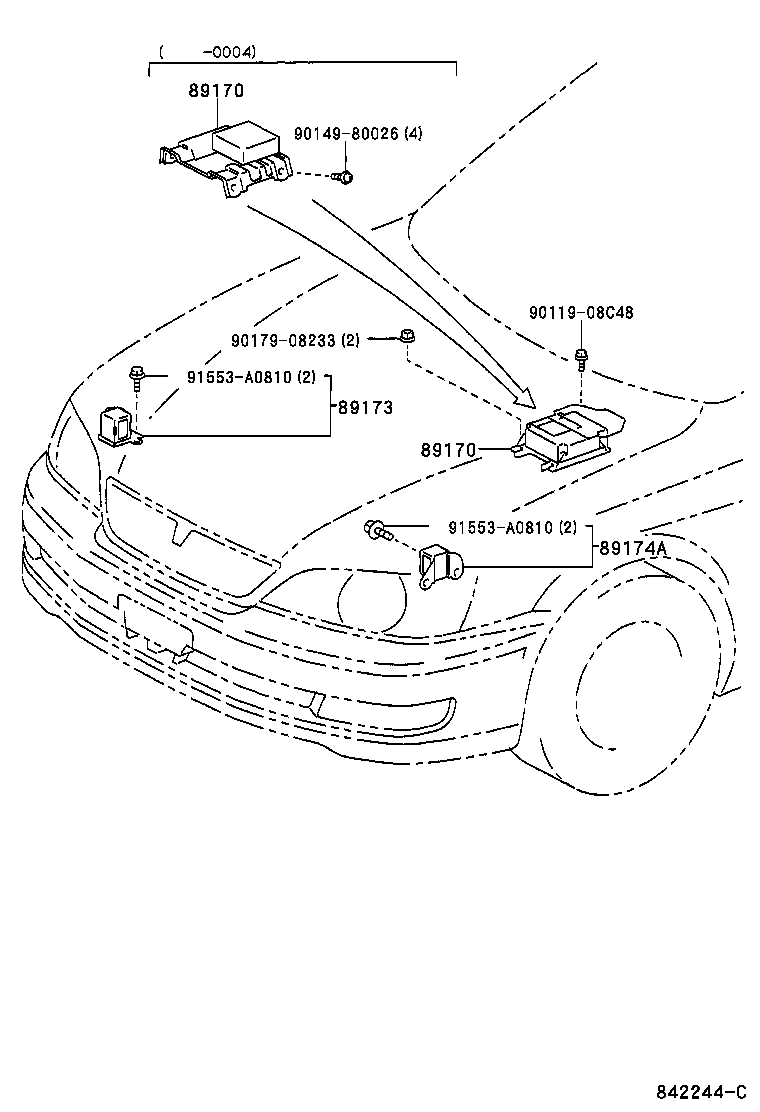 ( -0004)

89170

90149-80026 (4)

90119-08C48

90179-08233 (2)

91553-A0810 (2)

89173

89170

91553-A0810 (2)

89174A

842244-C