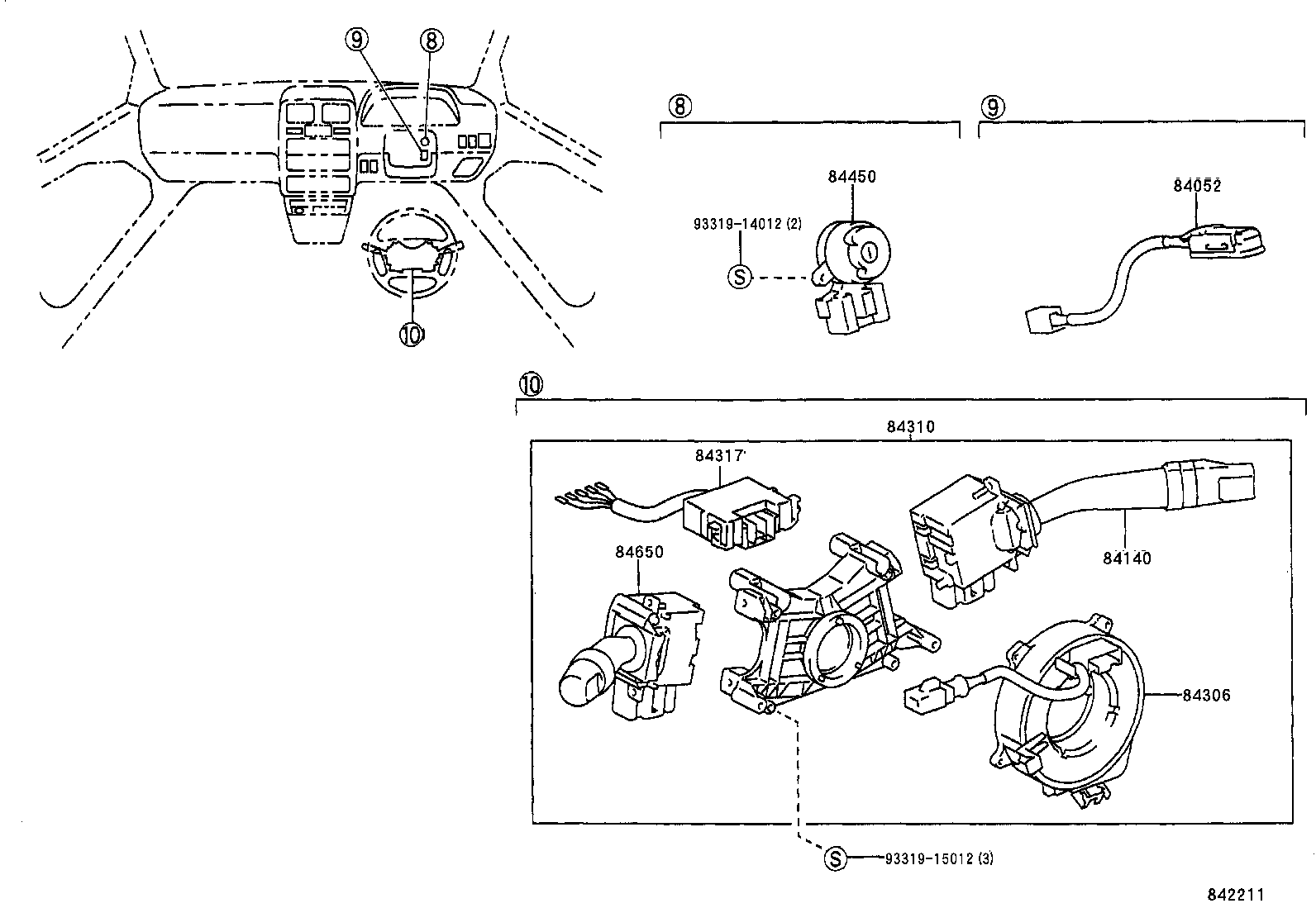 ⑨ ⑧

⑩

⑧

84450

93319-14012 (2)

S

⑨

84052

⑩

84310

84317

84650

84140

84306

S

93319-15012 (3)

842211