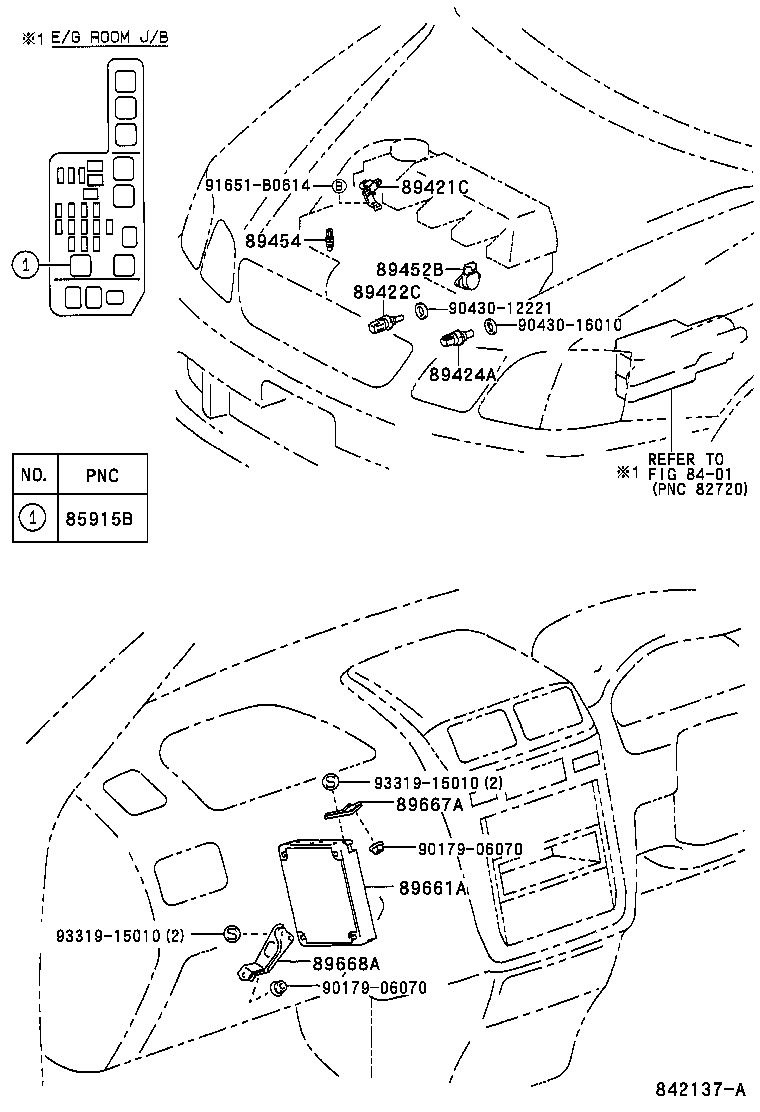 ※1 E/G ROOM J/B

1

| NO. | PNC |
|---|---|
| 1 | 85915B |

91651-B0614 B 89421C
89454
89452B
89422C
90430-12221
90430-16010
89424A
REFER TO
※1 FIG 84-01
(PNC 82720)

S 93319-15010 (2)
89667A
90179-06070
89661A
93319-15010 (2) S
89668A
90179-06070

842137-A