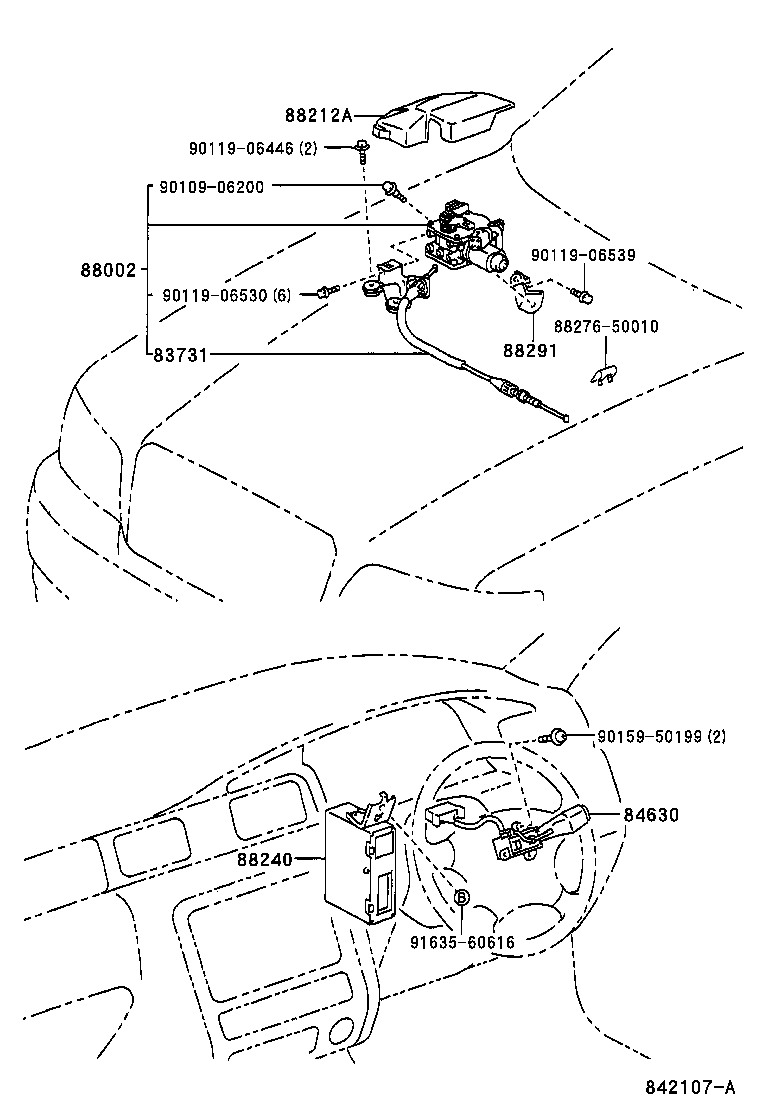 88212A
90119-06446 (2)
90109-06200
88002
90119-06530 (6)
83731
90119-06539
88276-50010
88291
90159-50199 (2)
84630
88240
B
91635-60616
842107-A