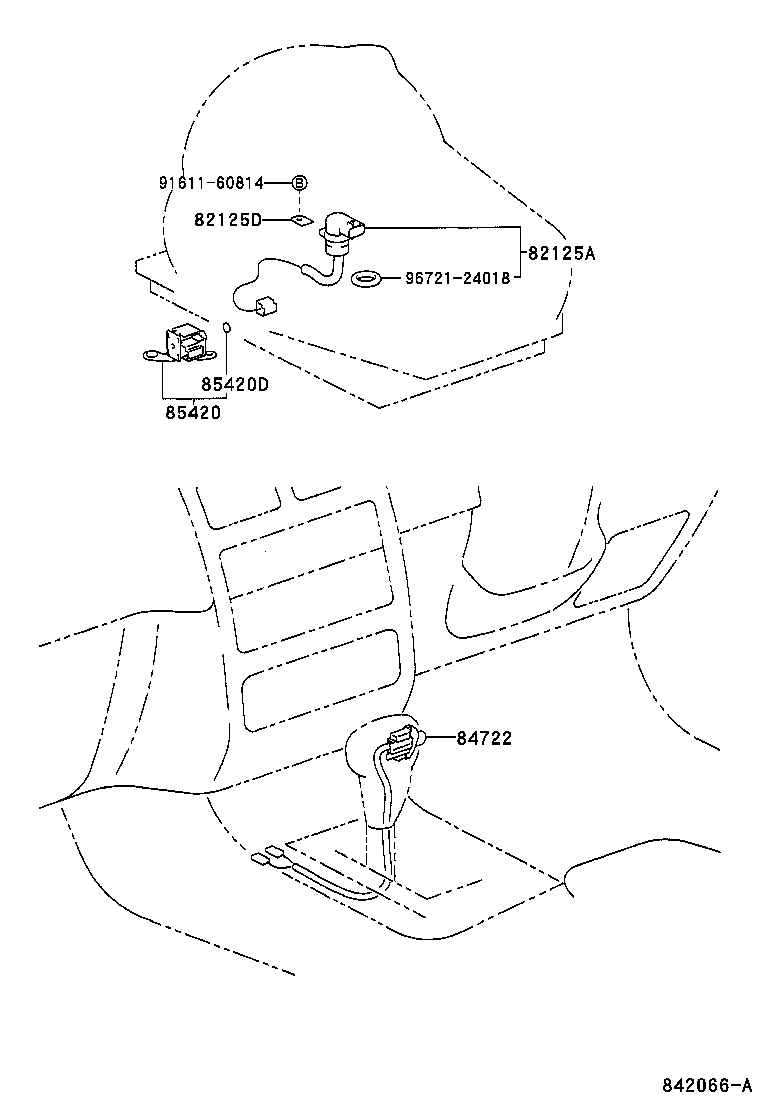 91611-60814
B
82125D
82125A
96721-24018
85420D
85420
84722
842066-A