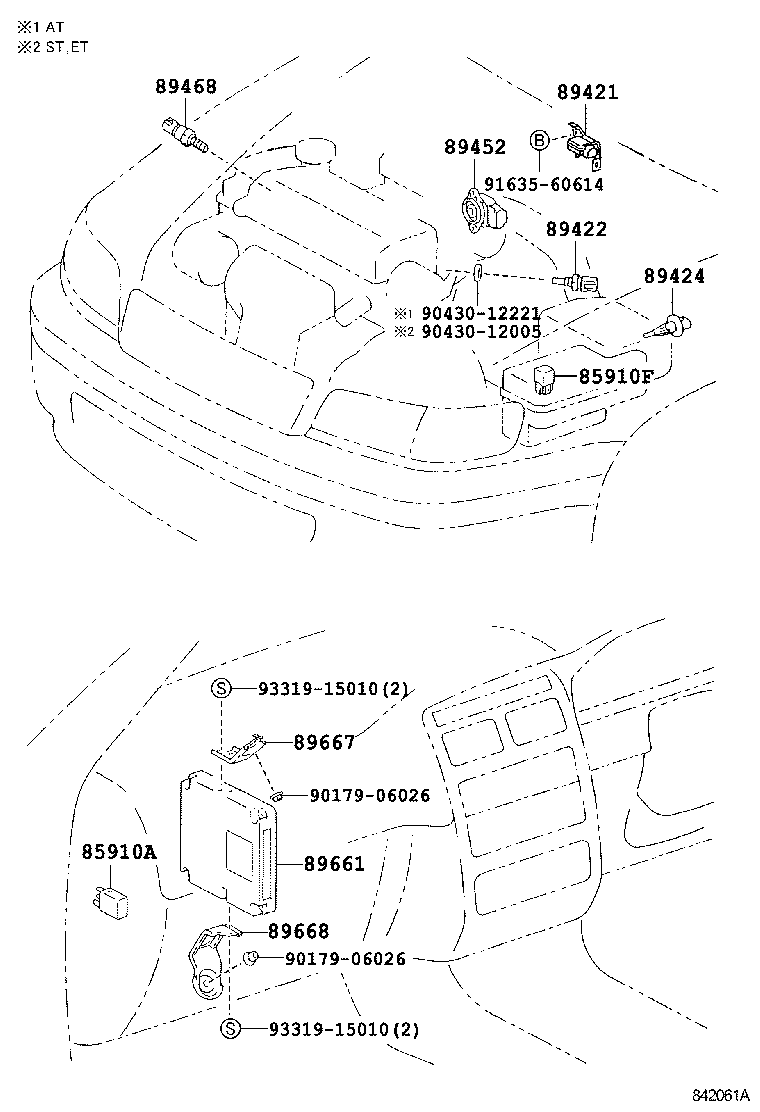 ※1 AT
※2 ST,ET

89468

89421

89452

B 91635-60614

89422

89424

※1 90430-12221
※2 90430-12005

85910F

S 93319-15010(2)

89667

90179-06026

85910A

89661

89668

90179-06026

S 93319-15010(2)

842061A