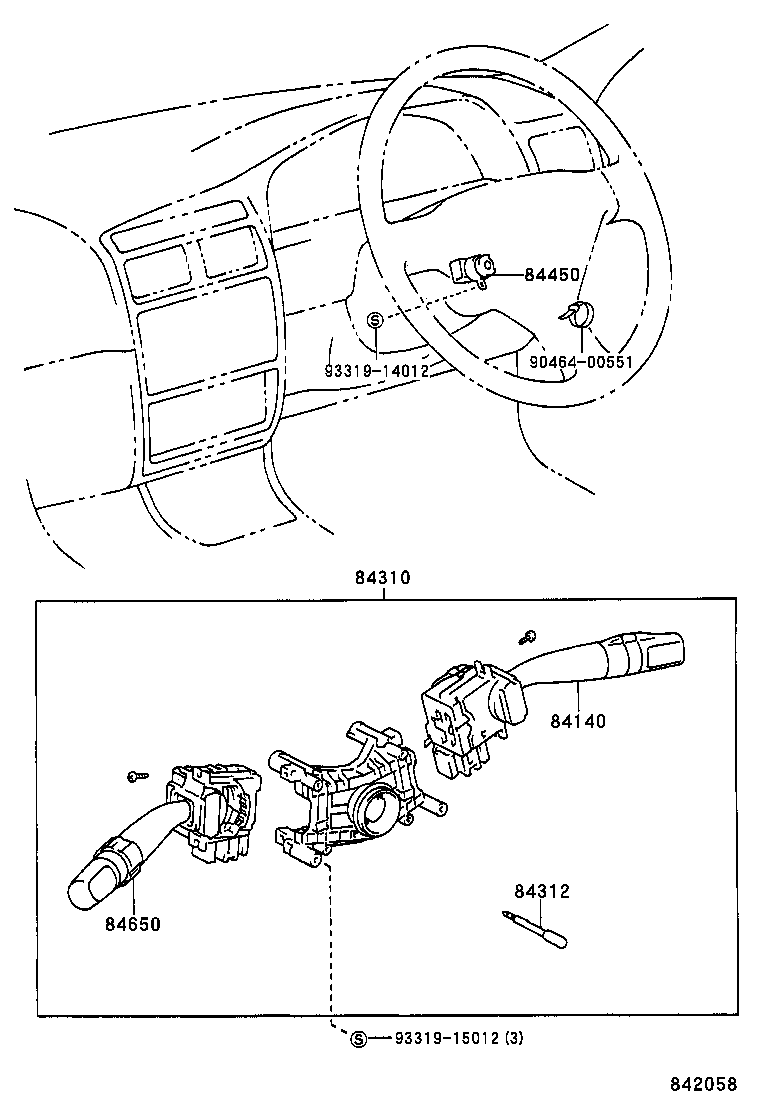 84450
S
93319-14012
90464-00551
84310
84140
84650
84312
S 93319-15012 (3)
842058