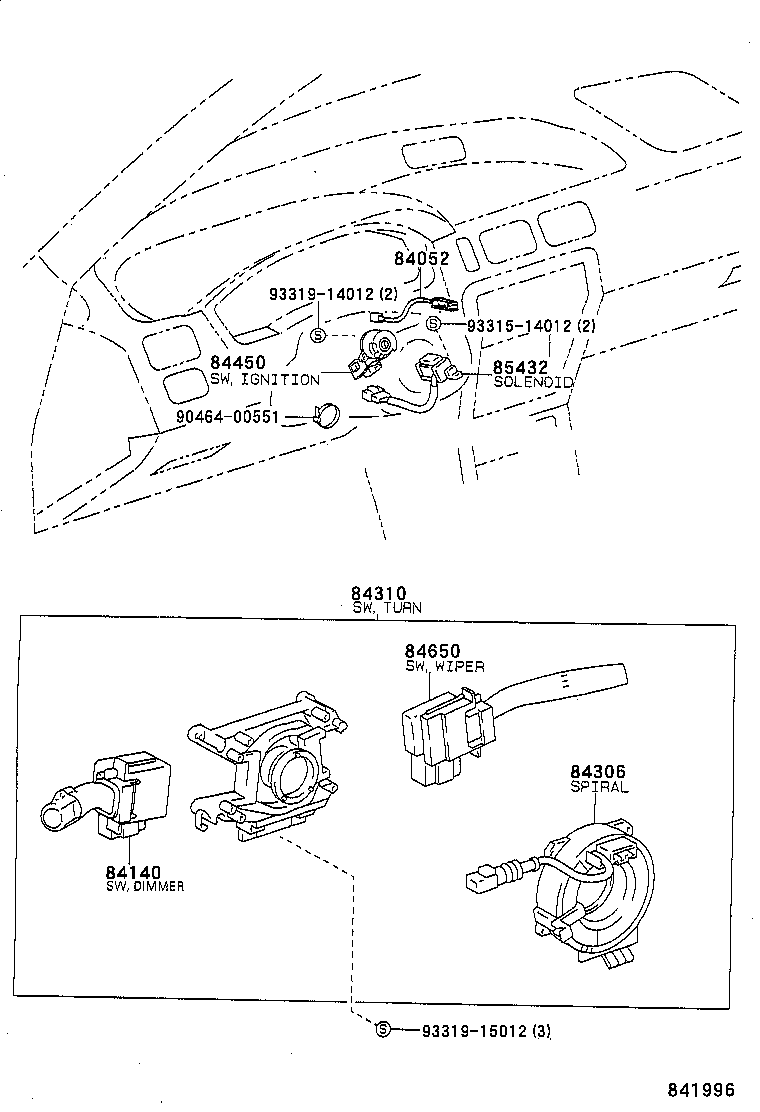 84052

93319-14012 (2)

S

S

93315-14012 (2)

84450
SW, IGNITION

85432
SOLENOID

90464-00551

84310
SW, TURN

84650
SW, WIPER

84306
SPIRAL

84140
SW, DIMMER

S

93319-15012 (3)

841996