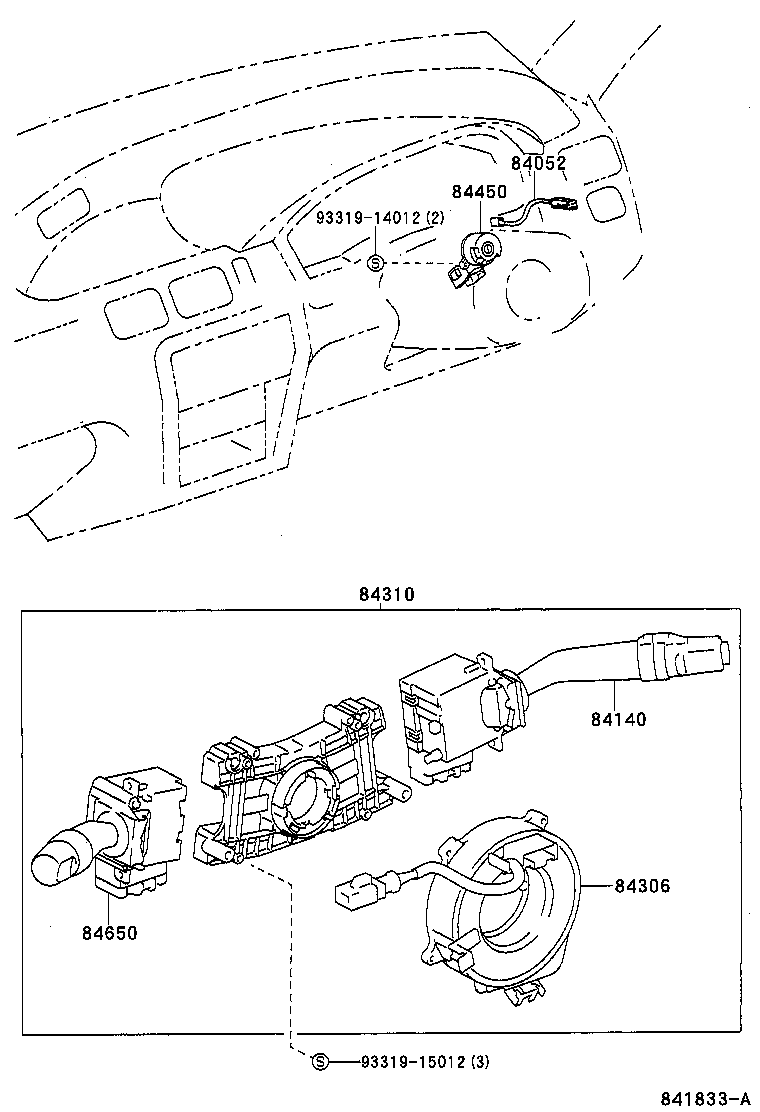 84052
84450
93319-14012 (2)
S
84310
84140
84306
84650
S 93319-15012 (3)
841833-A