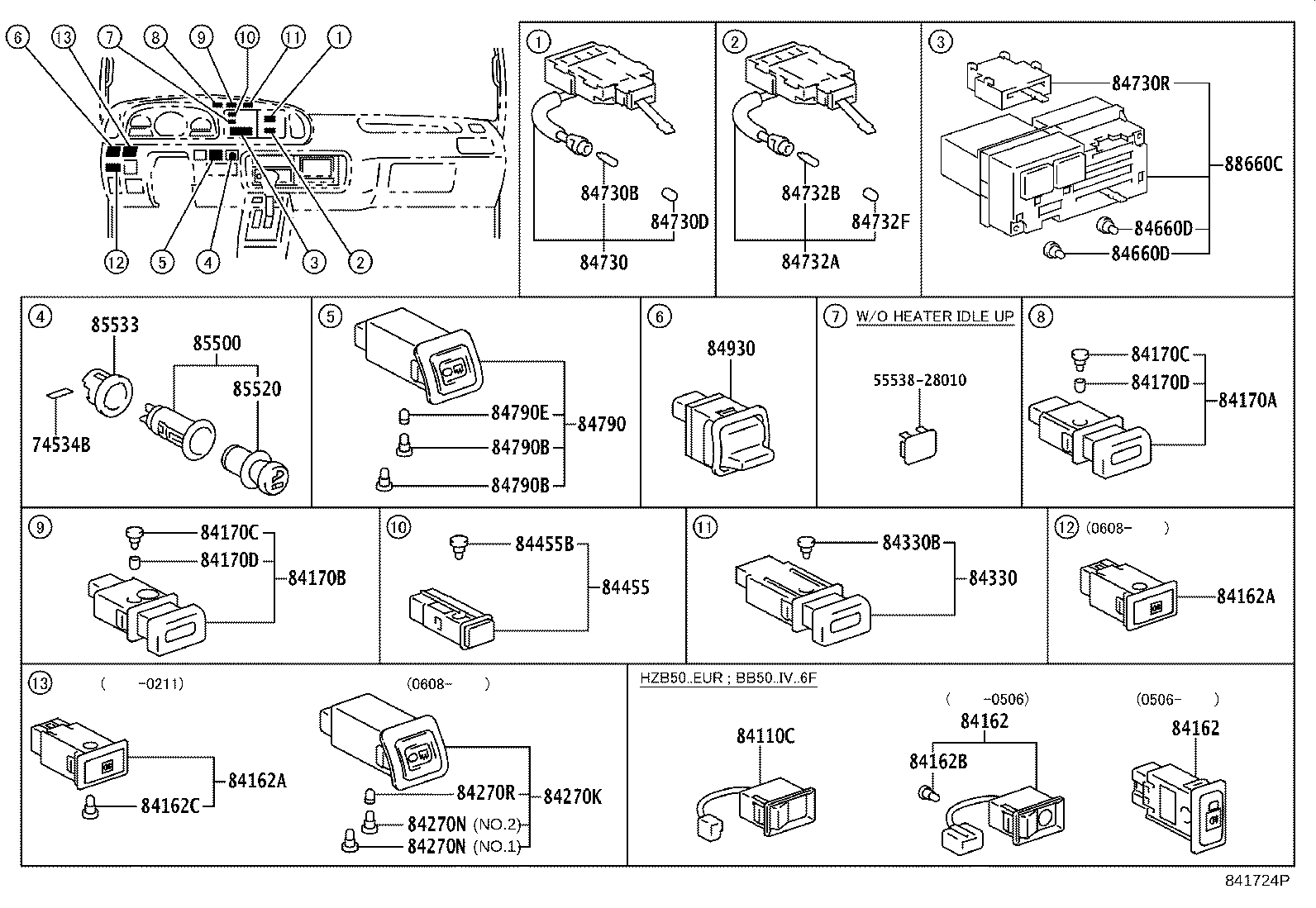 6 13 7 8 9 10 11 1
12 5 4 3 2

1
84730B
84730D
84730

2
84732B
84732F
84732A

3
84730R
88660C
84660D
84660D

4
85533
85500
85520
74534B

5
84790E
84790
84790B
84790B

6
84930

7 W/O HEATER IDLE UP
55538-28010

8
84170C
84170D
84170A

9
84170C
84170D
84170B

10
84455B
84455

11
84330B
84330

12 (0608- )
84162A

13 ( -0211)
84162A
84162C
(0608- )
84270R
84270K
84270N (NO.2)
84270N (NO.1)

HZB50..EUR ; BB50..IV..6F
84110C
( -0506)
84162
84162B
(0506- )
84162

841724P