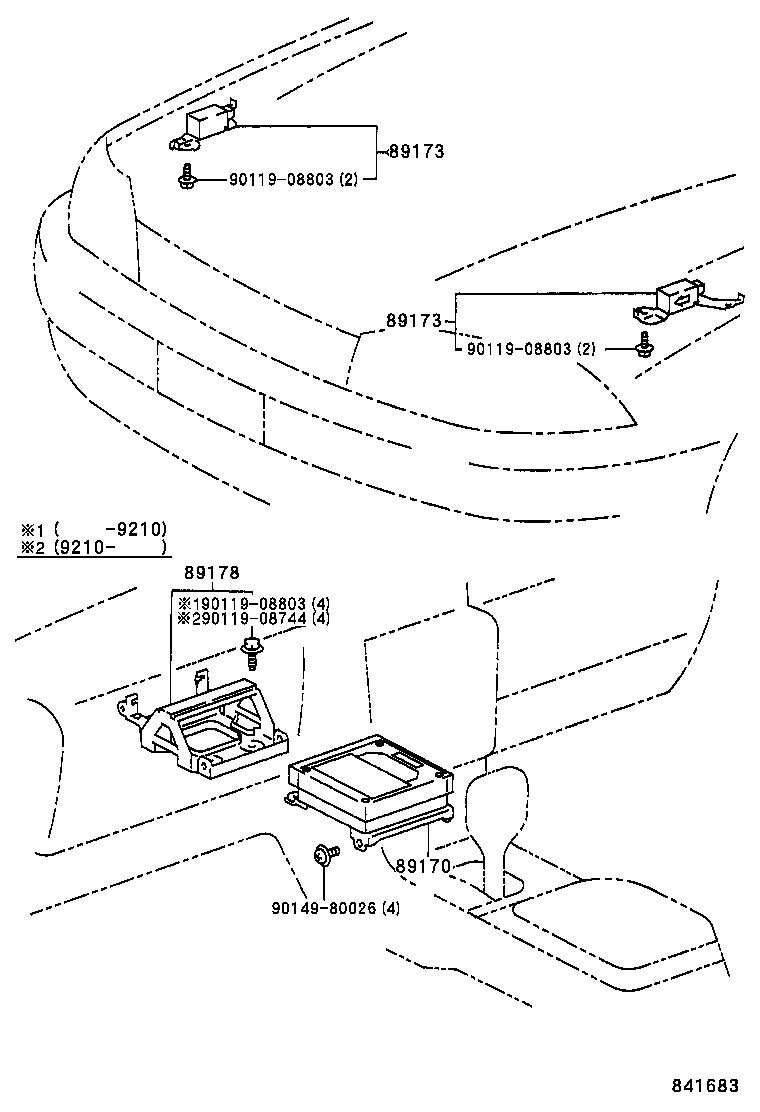 89173
90119-08803 (2)

89173
90119-08803 (2)

※1 (    -9210)
※2 (9210-    )

89178
※190119-08803 (4)
※290119-08744 (4)

89170
90149-80026 (4)

841683