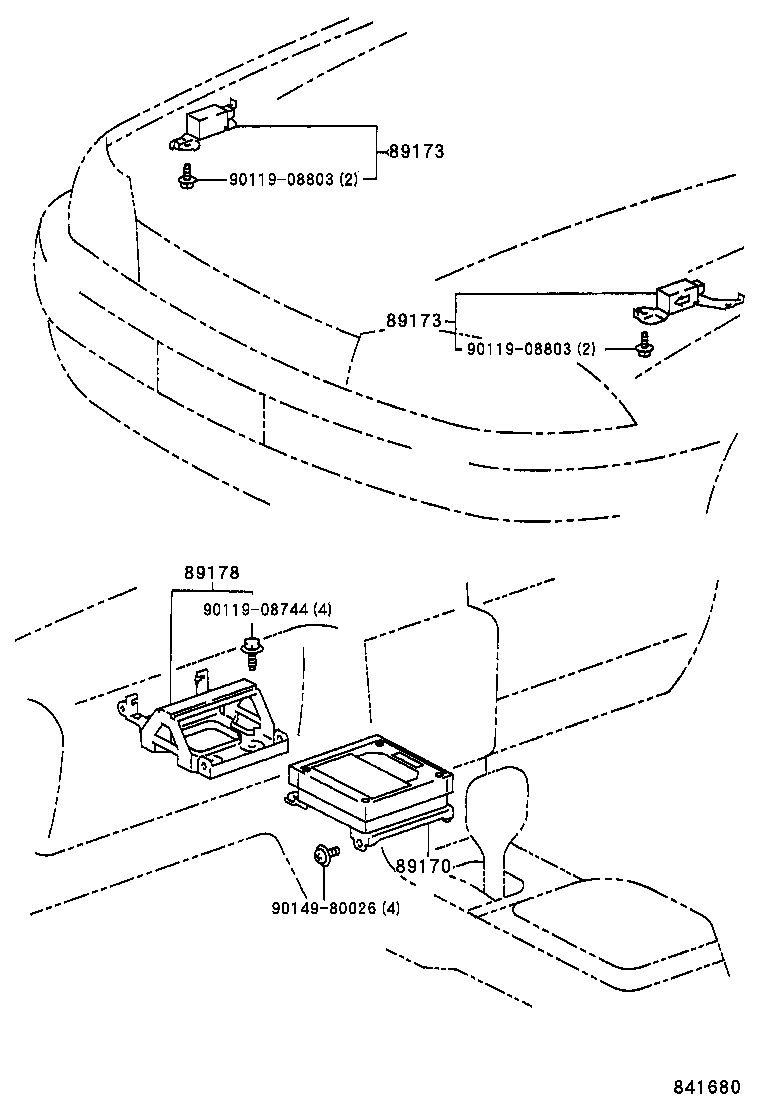 89173
90119-08803 (2)

89173
90119-08803 (2)

89178
90119-08744 (4)

89170
90149-80026 (4)

841680