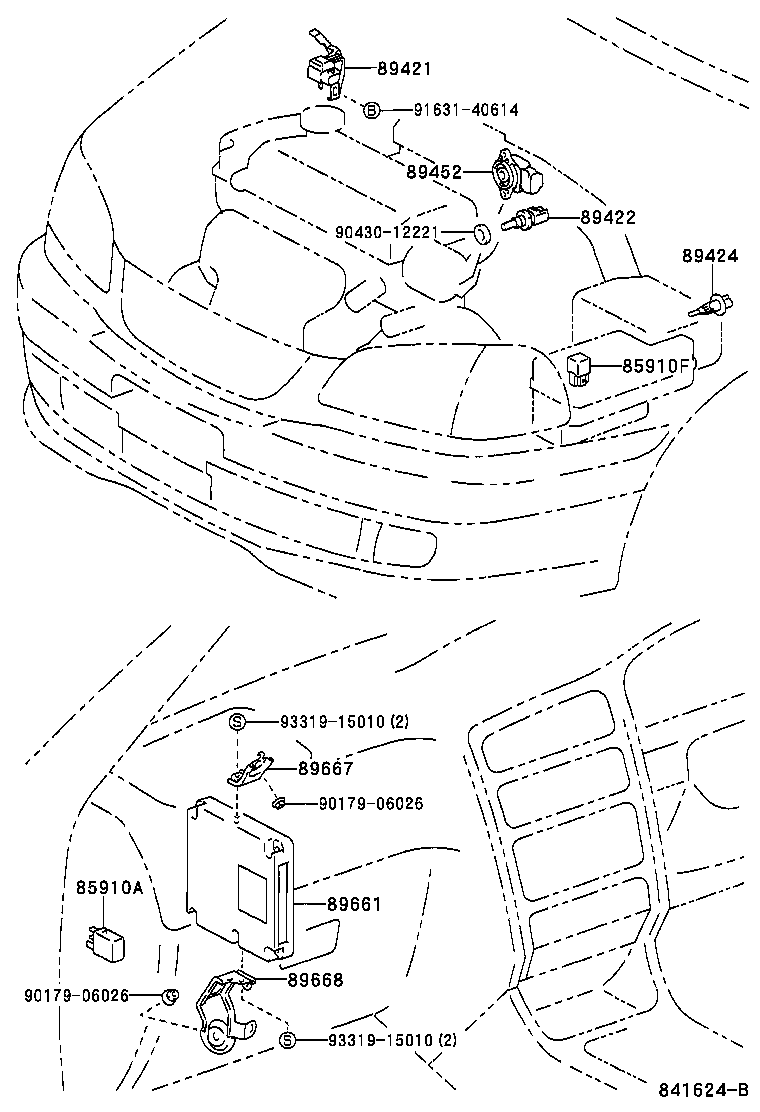 89421
B 91631-40614
89452
90430-12221
89422
89424
85910F
S 93319-15010 (2)
89667
90179-06026
85910A
89661
89668
90179-06026
S 93319-15010 (2)
841624-B