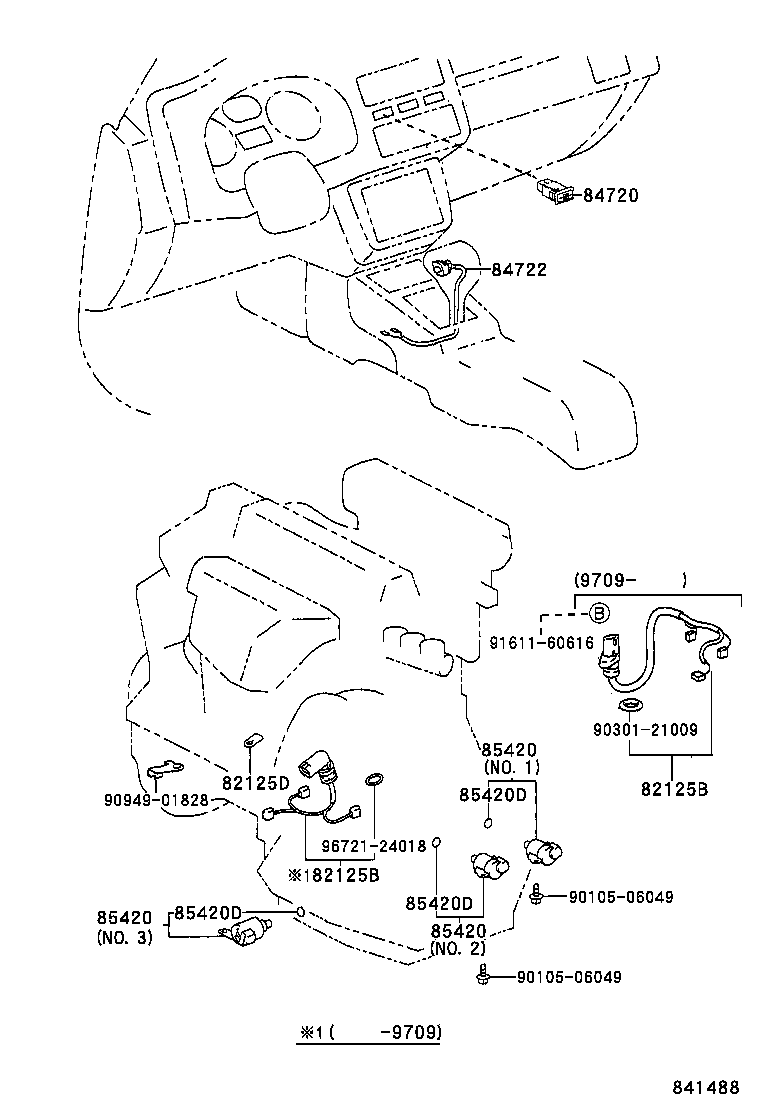 84720
84722
(9709- )
B
91611-60616
90301-21009
82125B
85420
(NO. 1)
85420D
82125D
90949-01828
96721-24018
※182125B
85420D
85420
(NO. 2)
90105-06049
85420
(NO. 3)
85420D
90105-06049
※1( -9709)
841488