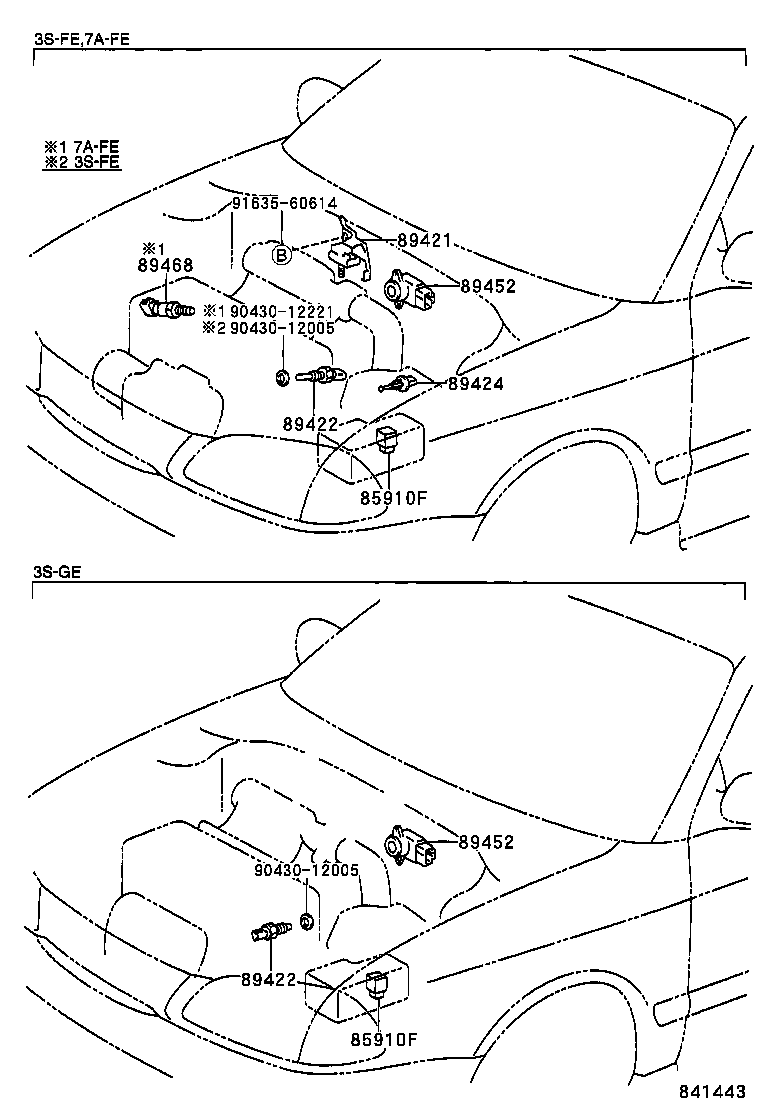 3S-FE,7A-FE

※1 7A-FE
※2 3S-FE

91635-60614
B
89421
※1
89468
89452
※1 90430-12221
※2 90430-12005
89424
89422
85910F

3S-GE

89452
90430-12005
89422
85910F

841443