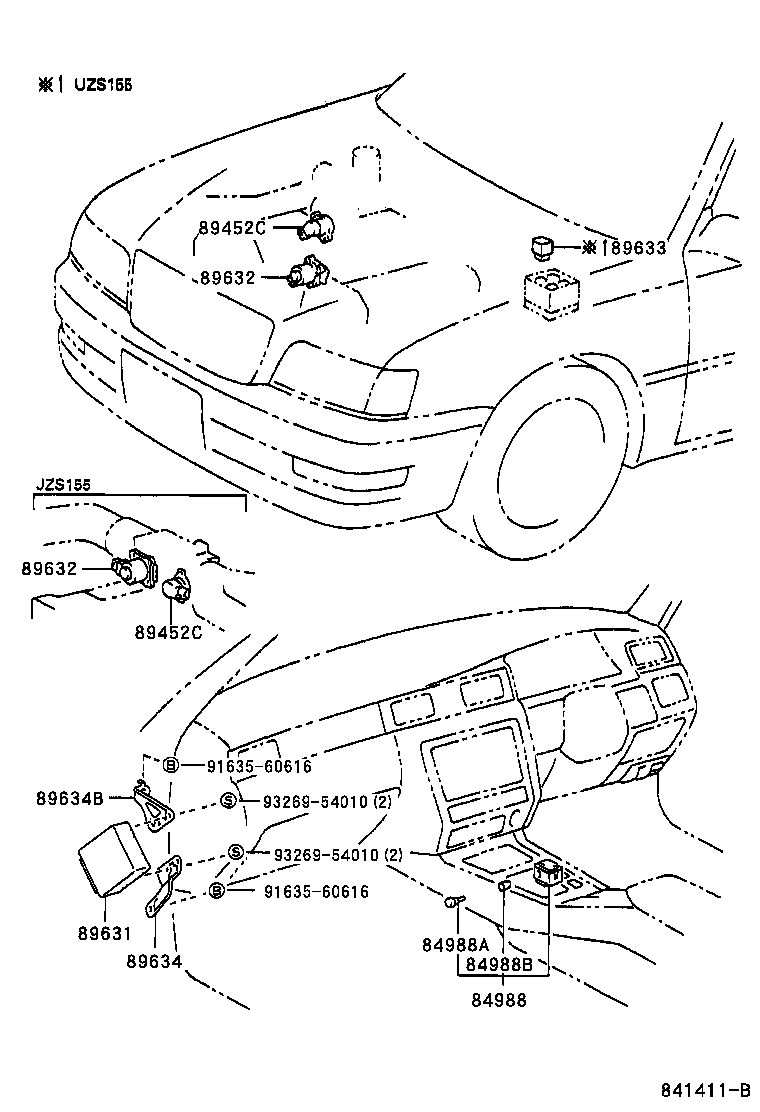 ※1 UZS155

89452C

89632

※1 89633

JZS155

89632

89452C

B 91635-60616

89634B

S 93269-54010 (2)

S 93269-54010 (2)

B 91635-60616

89631

89634

84988A

84988B

84988

841411-B