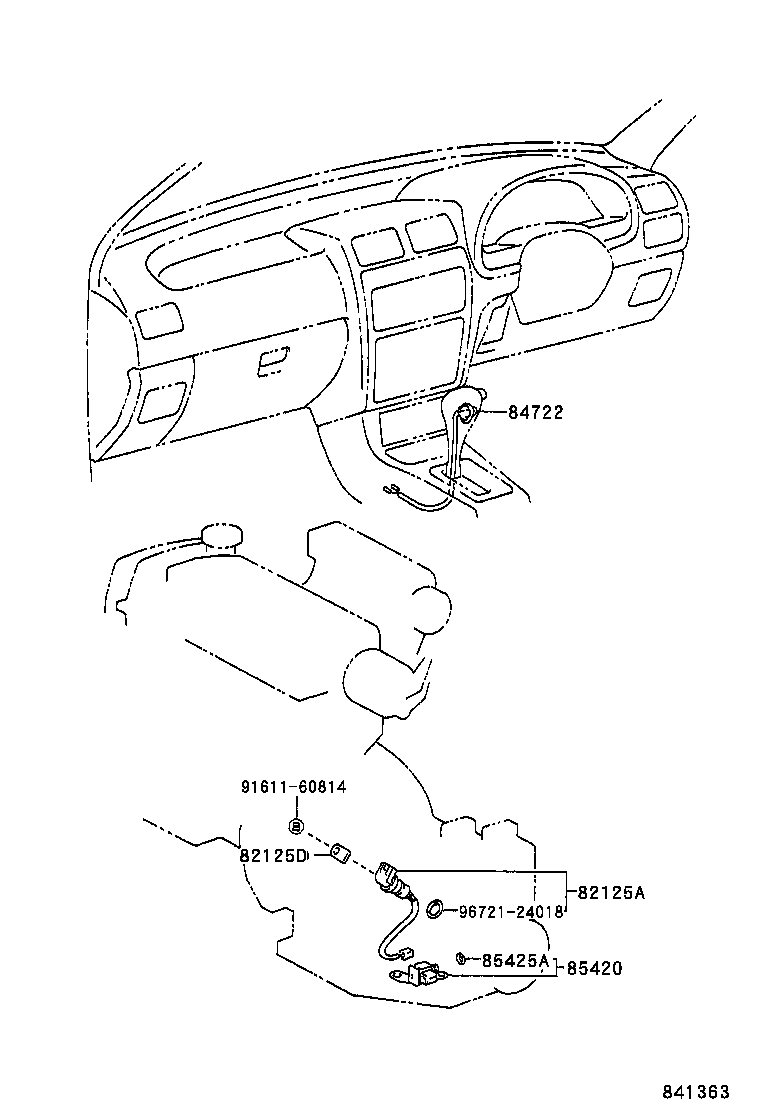 84722

91611-60814

82125D

82125A

96721-24018

85425A

85420

841363