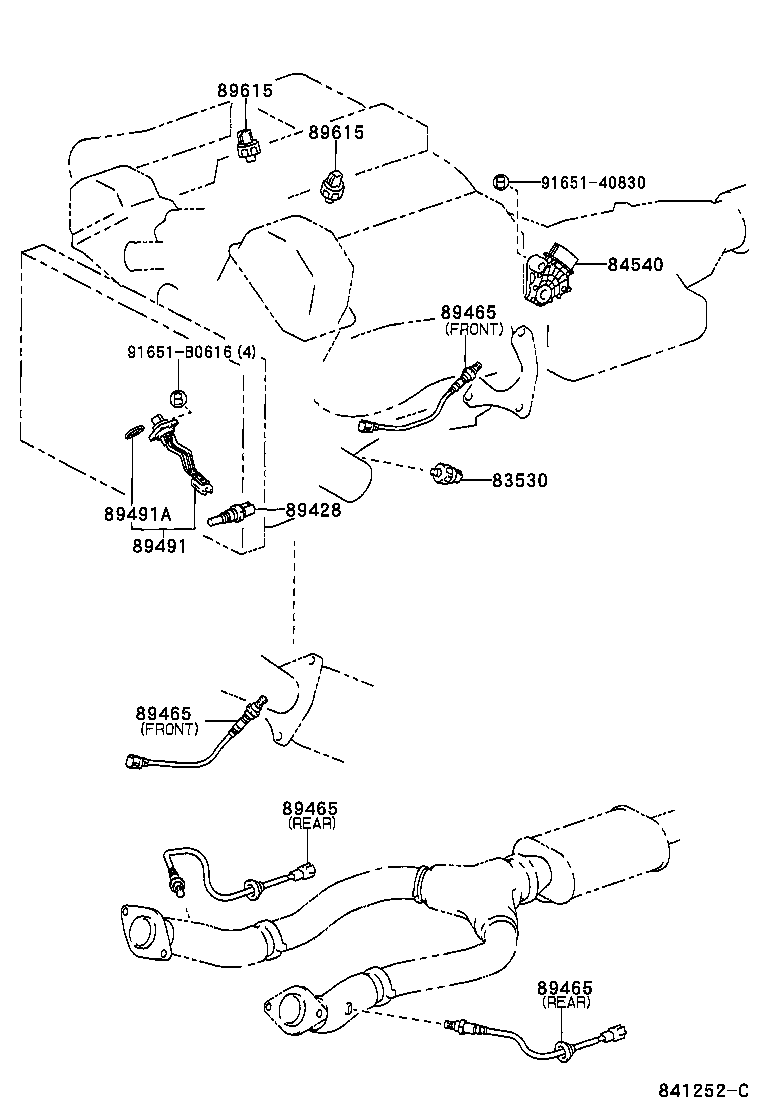 89615
89615
91651-40830
84540
89465
(FRONT)
91651-B0616 (4)
83530
89491A
89428
89491
89465
(FRONT)
89465
(REAR)
89465
(REAR)
841252-C