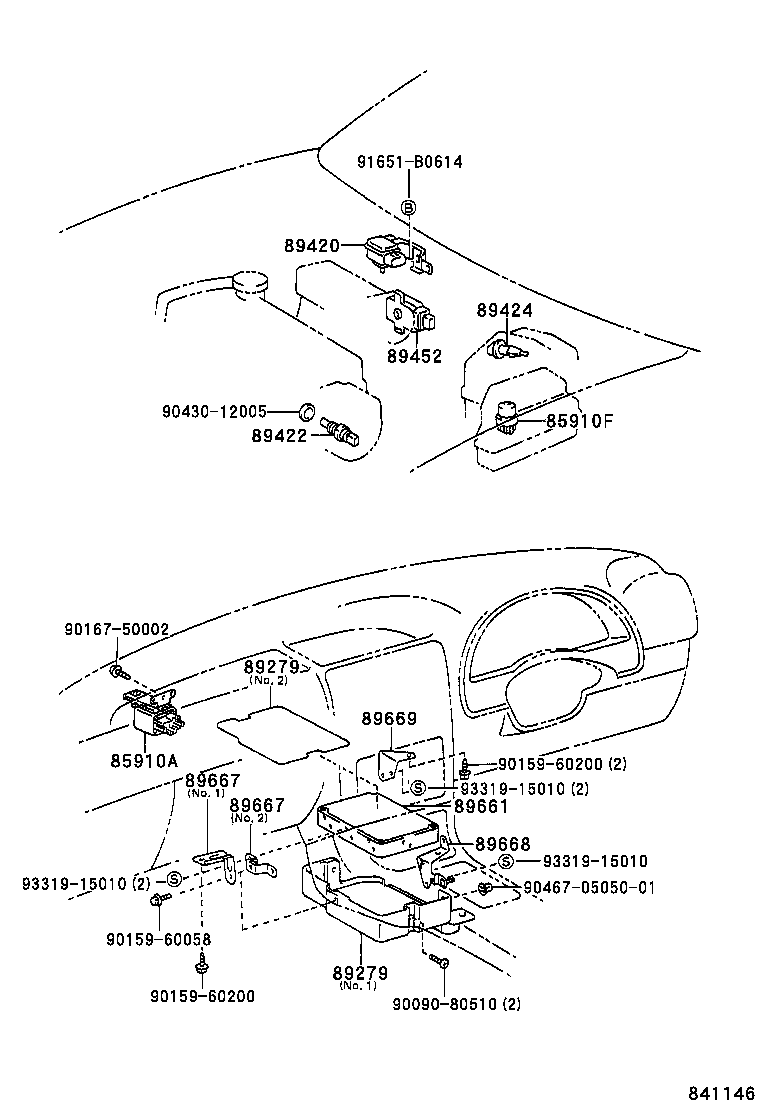 91651-B0614
B
89420
89424
89452
90430-12005
89422
85910F

90167-50002
89279
(No. 2)
89669
85910A
90159-60200 (2)
S
93319-15010 (2)
89667
(No. 1)
89667
(No. 2)
89661
89668
S
93319-15010
93319-15010 (2)
S
90467-05050-01
90159-60058
90159-60200
89279
(No. 1)
90090-80510 (2)

841146