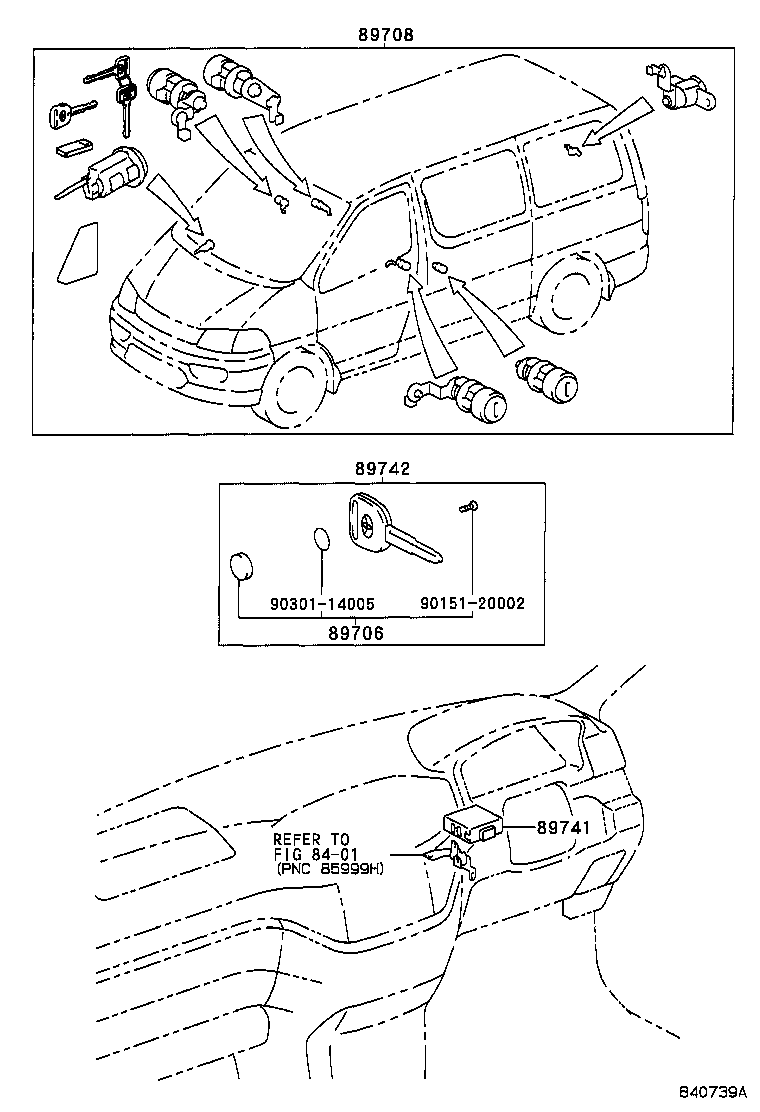 89708

89742

90301-14005

90151-20002

89706

REFER TO FIG 84-01 (PNC 85999H)

89741

840739A