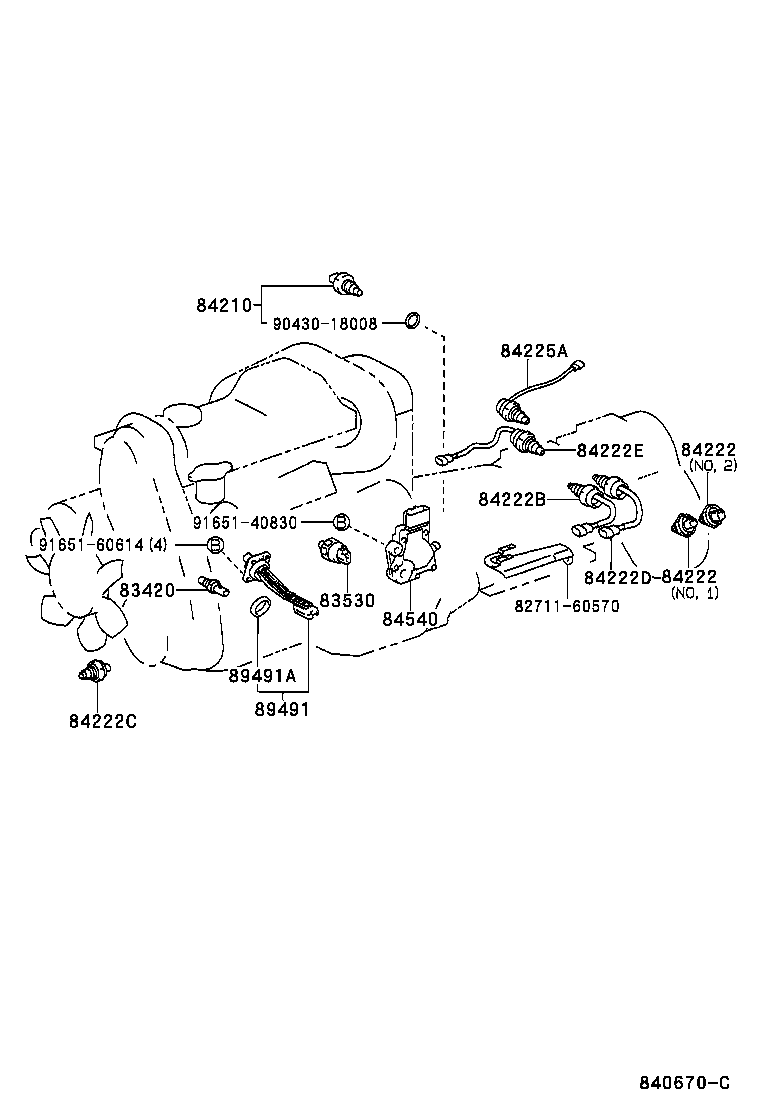 84210
90430-18008
84225A
84222E
84222
(NO, 2)
84222B
91651-40830
91651-60614 (4)
83420
83530
84540
82711-60570
84222D
84222
(NO, 1)
89491A
89491
84222C
840670-C