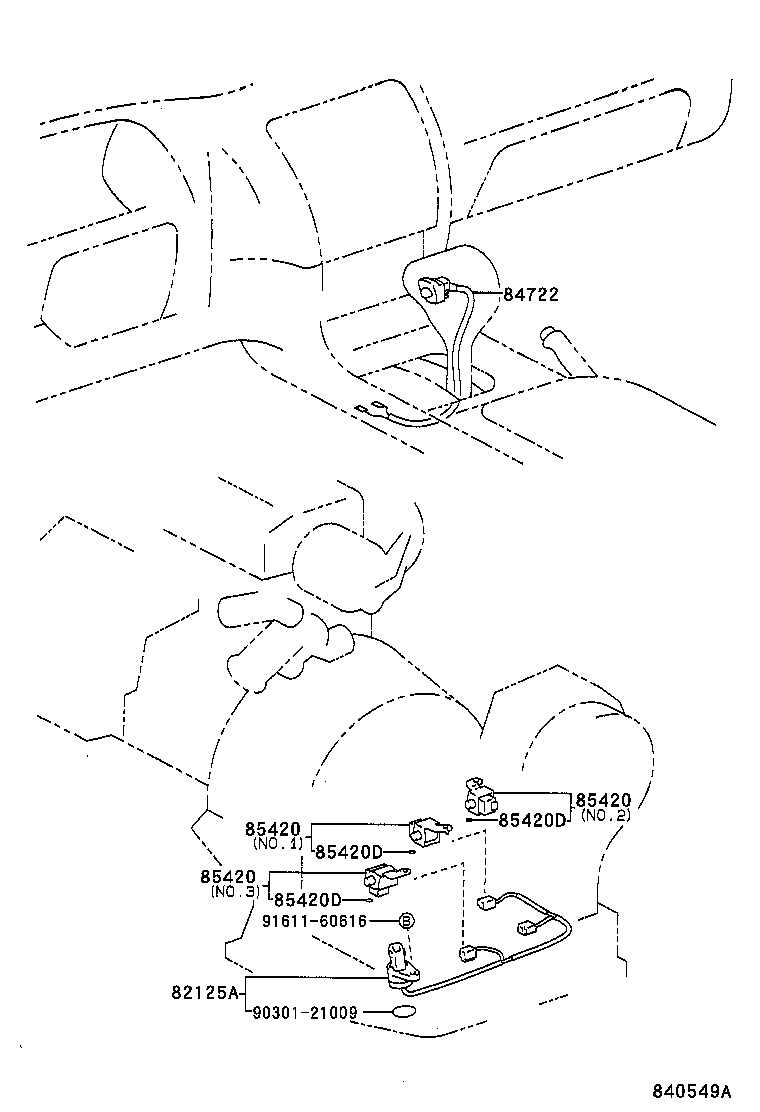 84722

85420
(NO.2)
85420D

85420
(NO.1)
85420D

85420
(NO.3)
85420D

91611-60616
B

82125A
90301-21009

840549A