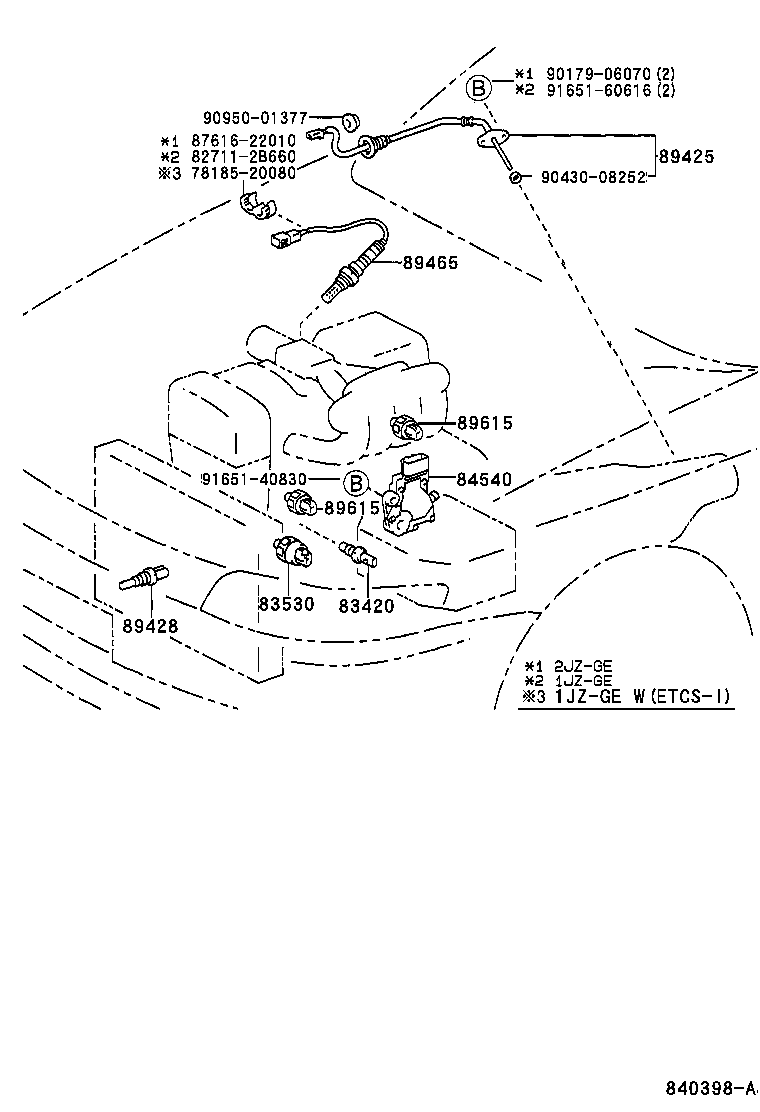 B
*1 90179-06070 (2)
*2 91651-60616 (2)

90950-01377
*1 87616-22010
*2 82711-2B660
※3 78185-20080

89425
90430-08252

89465

89615
91651-40830
B
84540
89615

83530
83420
89428

*1 2JZ-GE
*2 1JZ-GE
※3 1JZ-GE W(ETCS-I)

840398-A