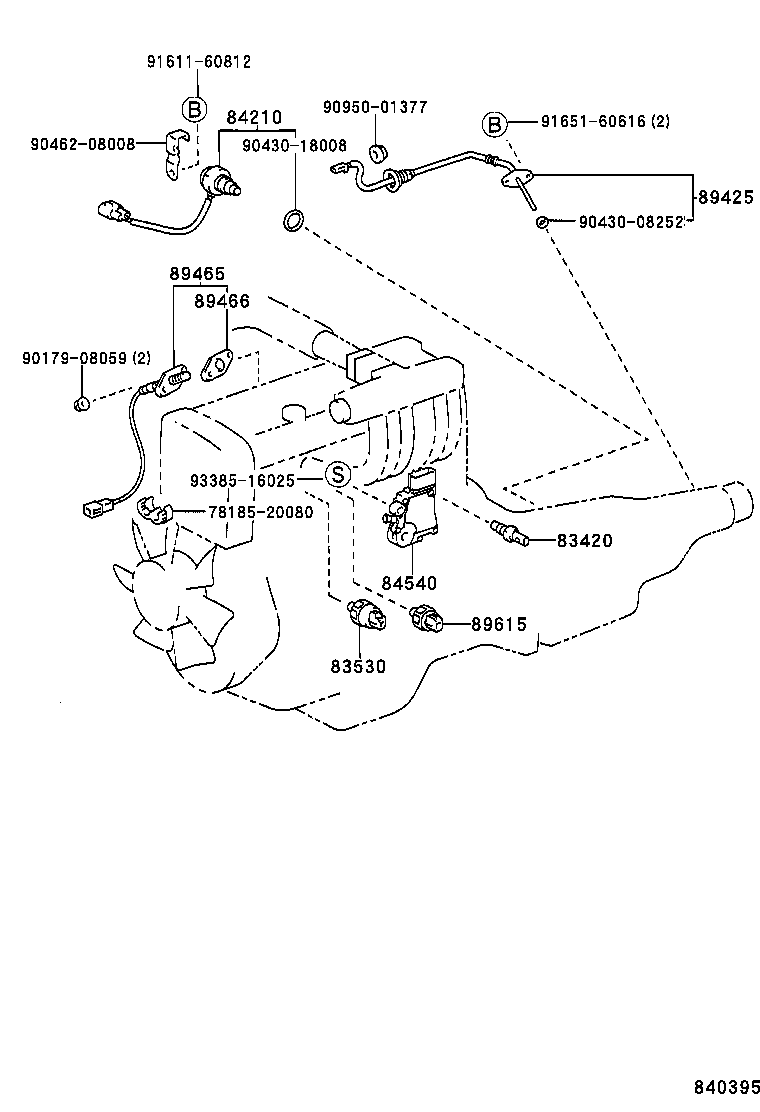 91611-60812
B
84210
90462-08008
90430-18008
90950-01377
B
91651-60616 (2)
89425
90430-08252
89465
89466
90179-08059 (2)
93385-16025
S
78185-20080
83420
84540
89615
83530
840395