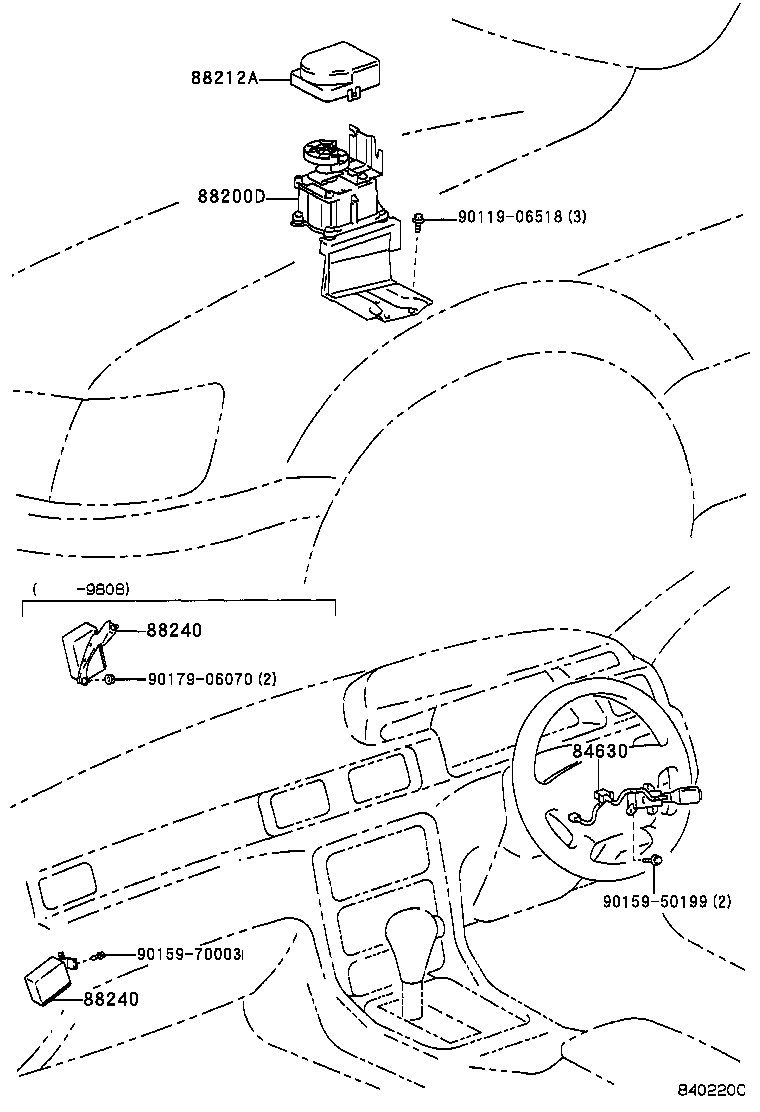 88212A
88200D
90119-06518 (3)
( -9808)
88240
90179-06070 (2)
84630
90159-50199 (2)
90159-70003
88240
840220C