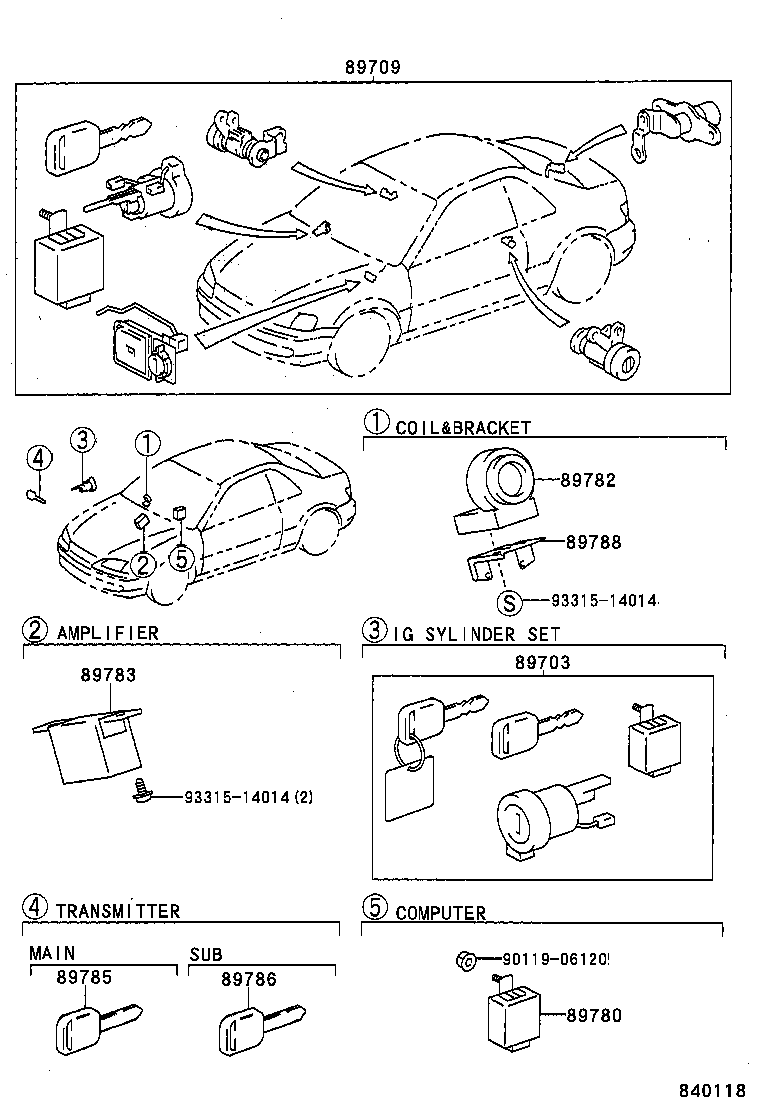 89709

4
3
1
2
5

1 COIL&BRACKET
89782
89788
S 93315-14014

2 AMPLIFIER
89783
93315-14014 (2)

3 IG SYLINDER SET
89703

4 TRANSMITTER
MAIN
89785
SUB
89786

5 COMPUTER
90119-06120
89780

840118