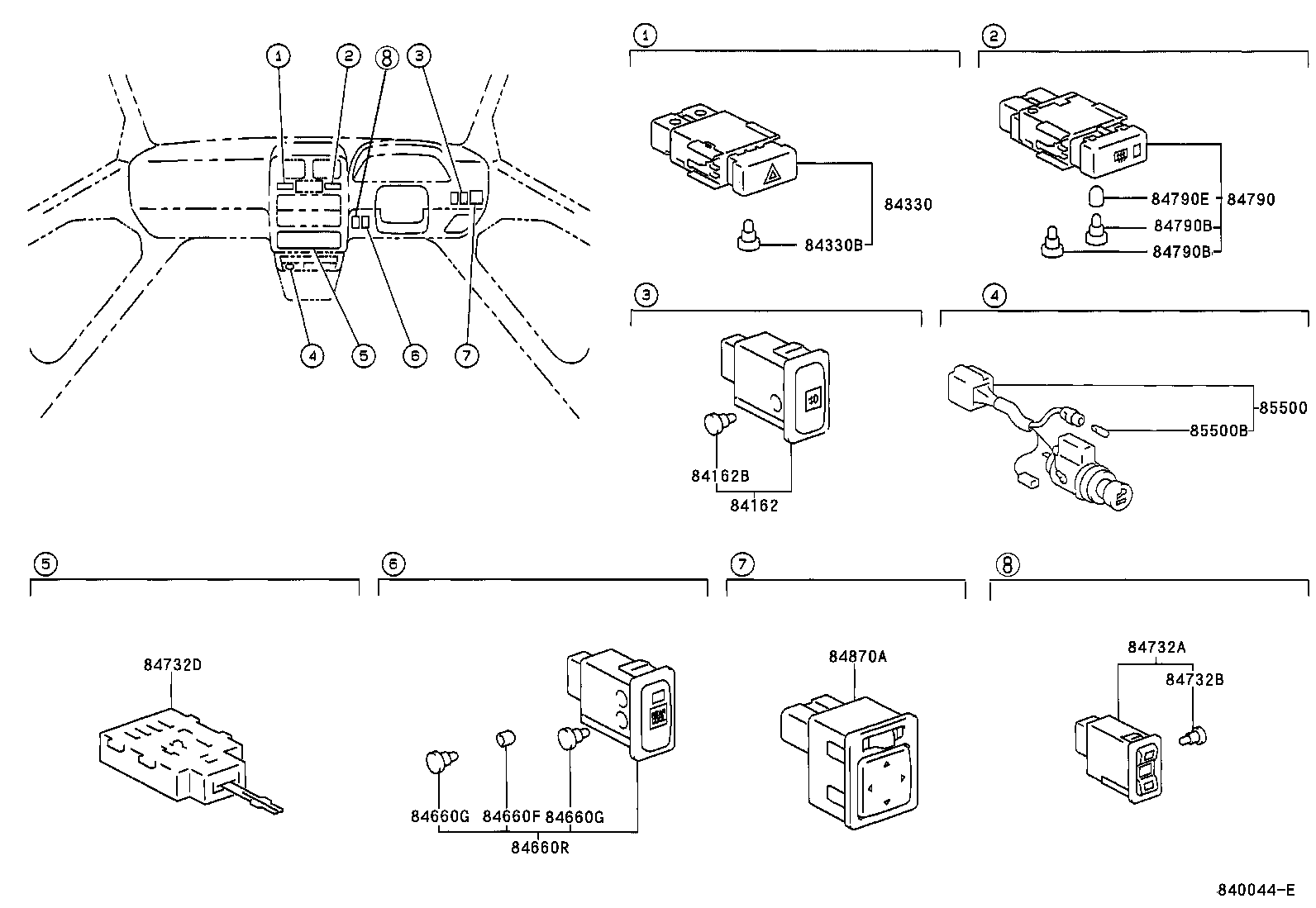 1 2 8 3

4 5 6 7

1

84330

84330B

2

84790E 84790

84790B

84790B

3

84162B

84162

4

85500

85500B

5

84732D

6

84660G 84660F 84660G

84660R

7

84870A

8

84732A

84732B

840044-E