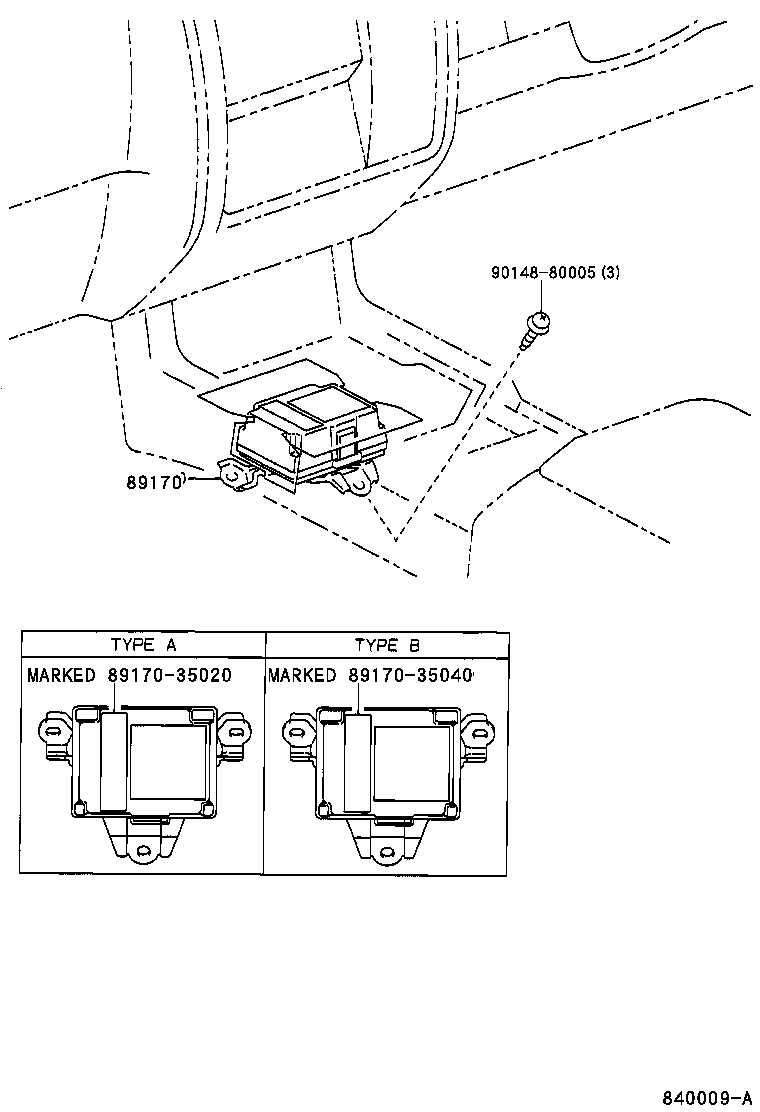 90148-80005 (3)

89170

| TYPE A | TYPE B |
|---|---|
| MARKED 89170-35020 | MARKED 89170-35040 |

840009-A