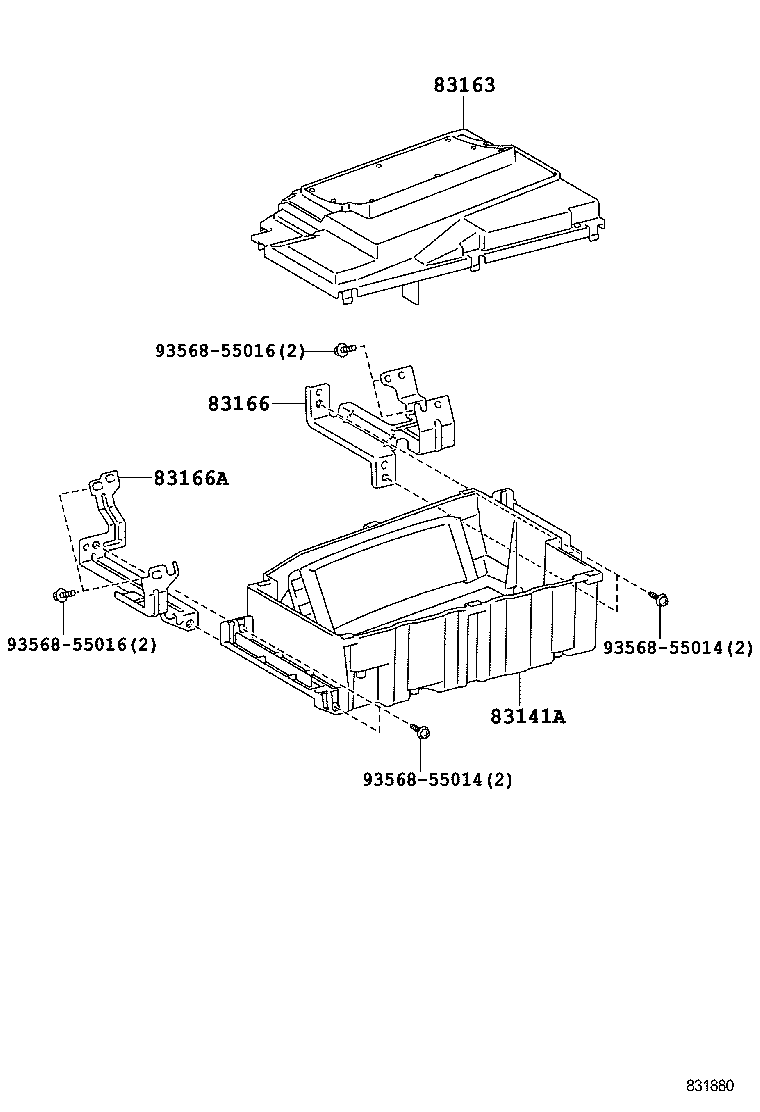 83163

93568-55016(2)

83166

83166A

93568-55016(2)

93568-55014(2)

83141A

93568-55014(2)

831880