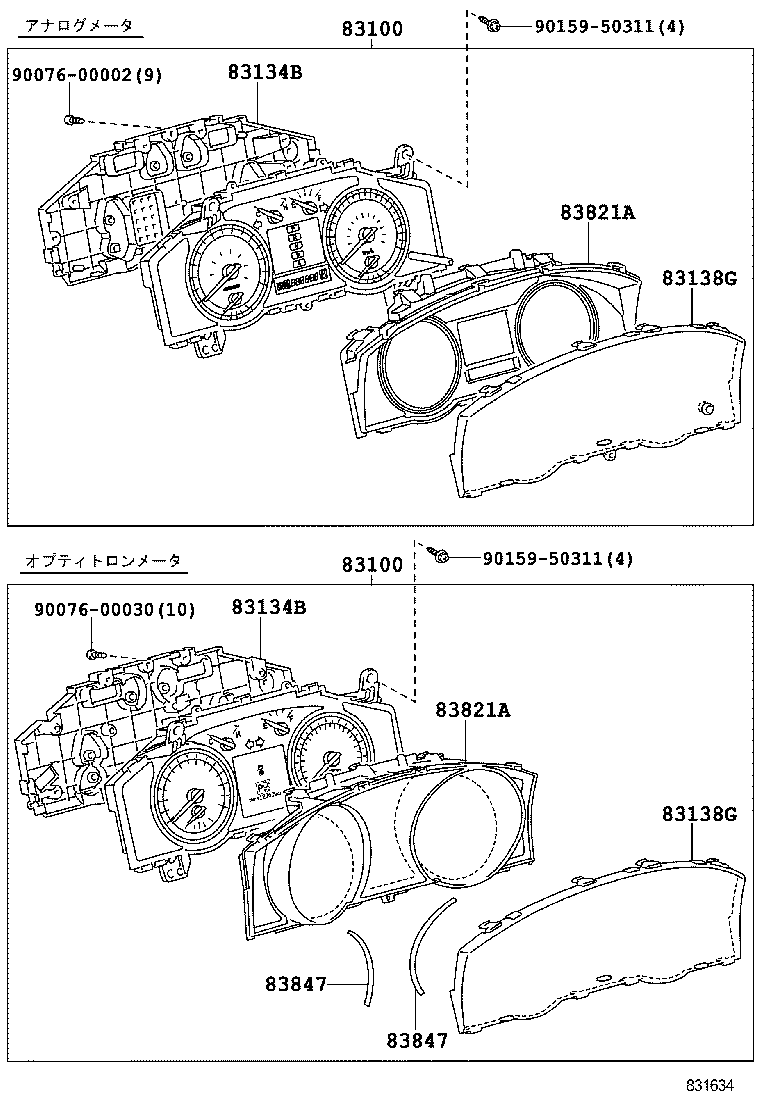 アナログメータ

83100

90159-50311(4)

90076-00002(9)

83134B

83821A

83138G

オプティトロンメータ

83100

90159-50311(4)

90076-00030(10)

83134B

83821A

83138G

83847

83847

831634